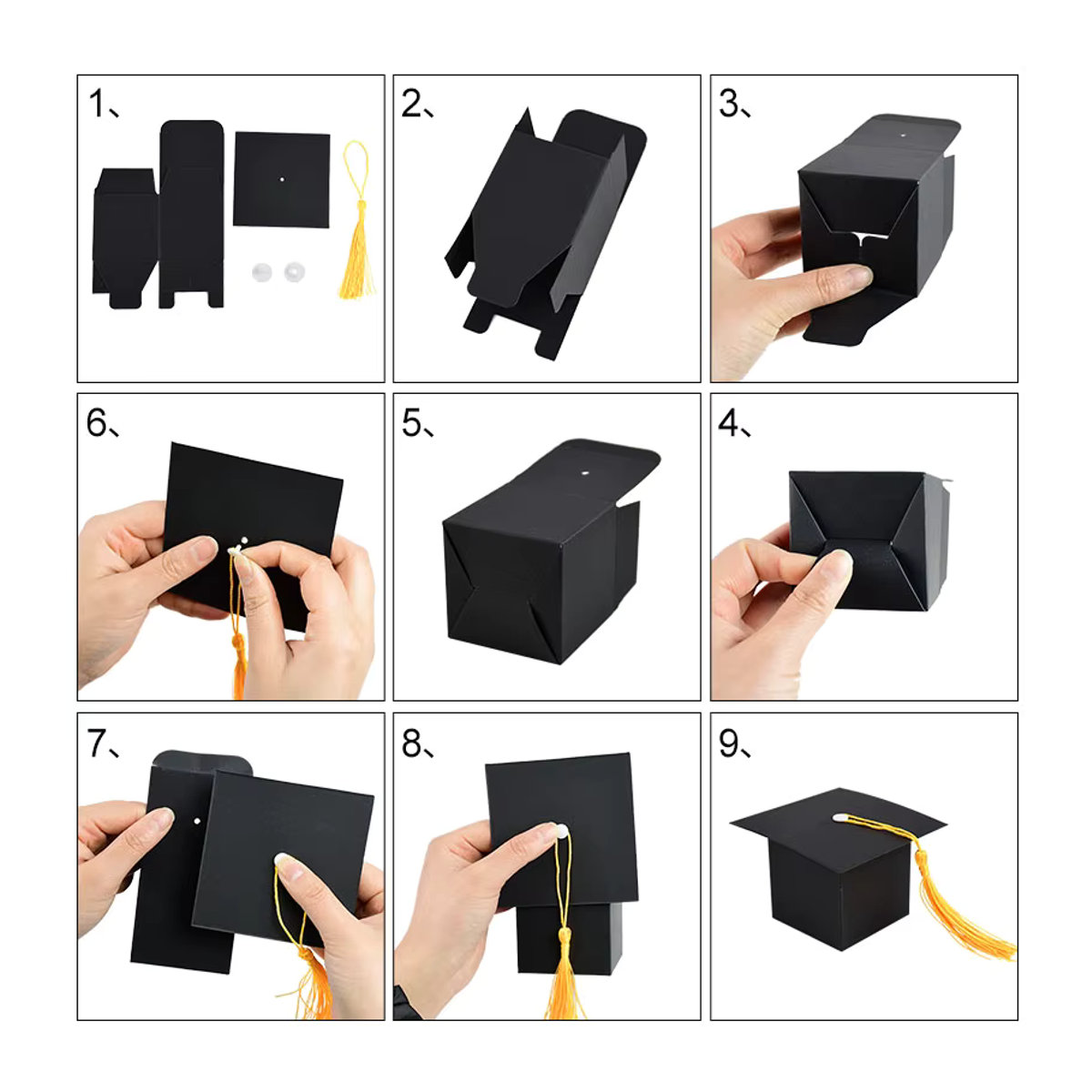 1、

2、

3、

6、

5、

4、

7、

8、

9、