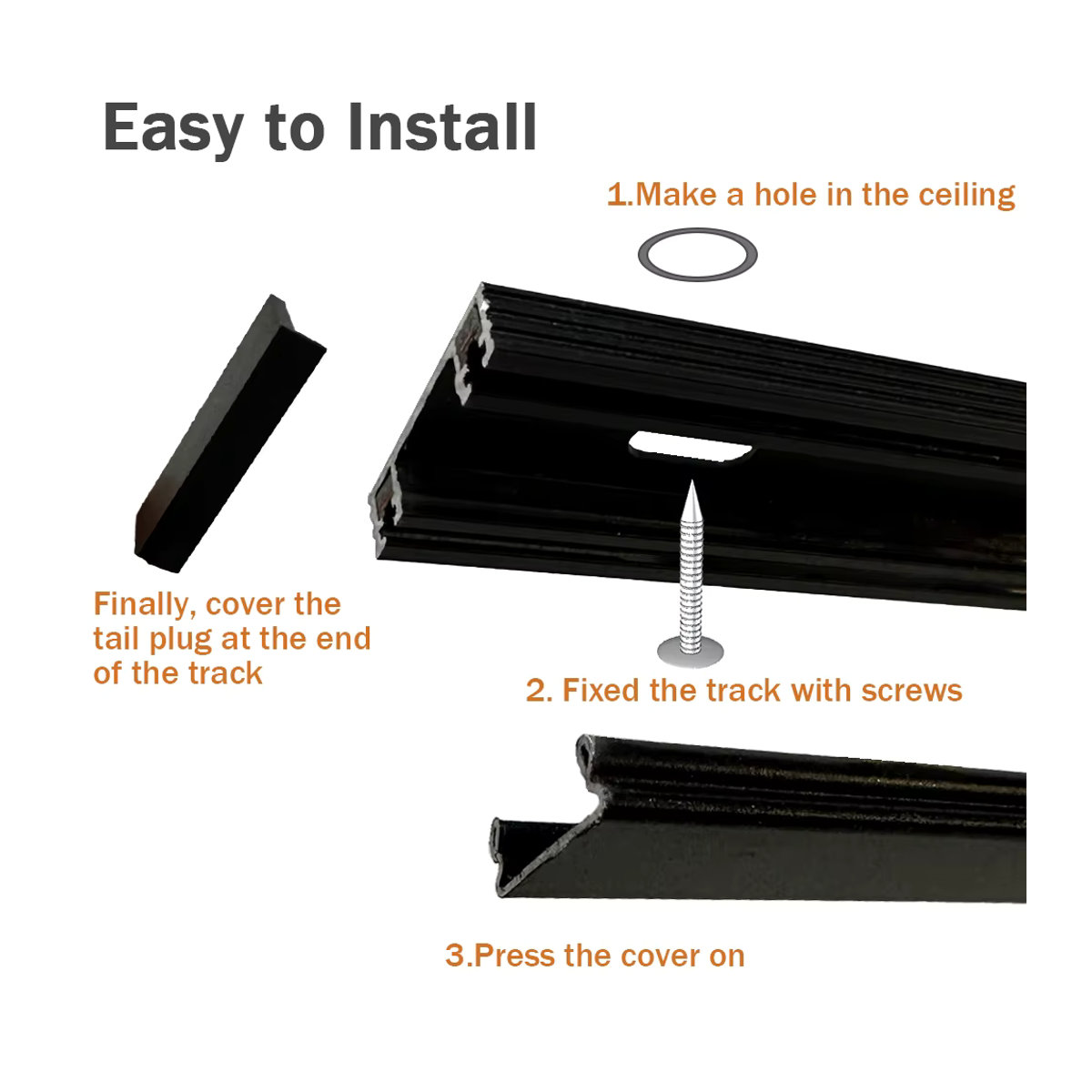 Easy to Install

1.Make a hole in the ceiling

Finally, cover the tail plug at the end of the track

2. Fixed the track with screws

3.Press the cover on