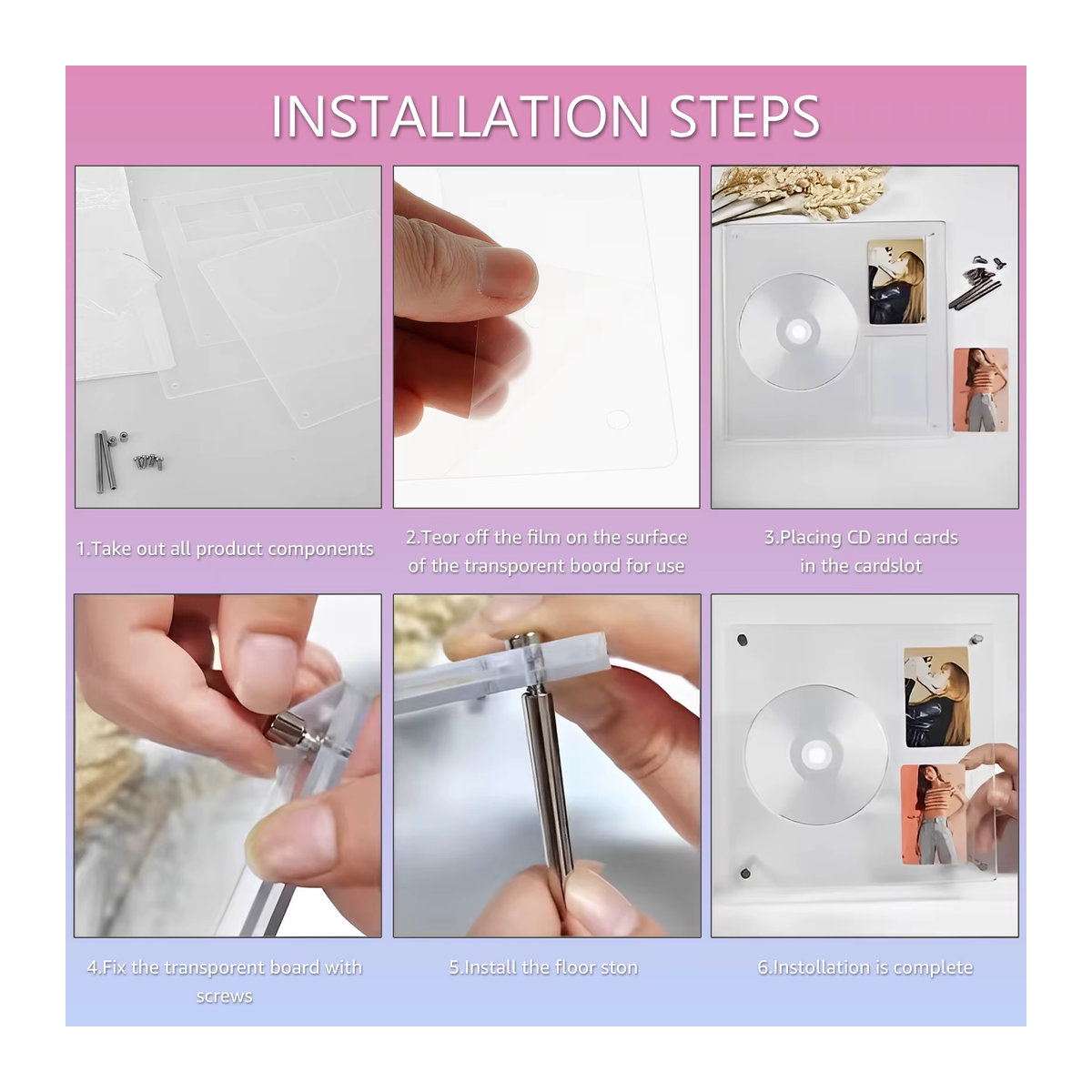 INSTALLATION STEPS

1.Take out all product components

2.Teor off the film on the surface of the transporent boord for use

3.Placing CD and cards in the cardslot

4.Fix the transporent board with screws

5.Install the floor ston

6.Instollation is complete