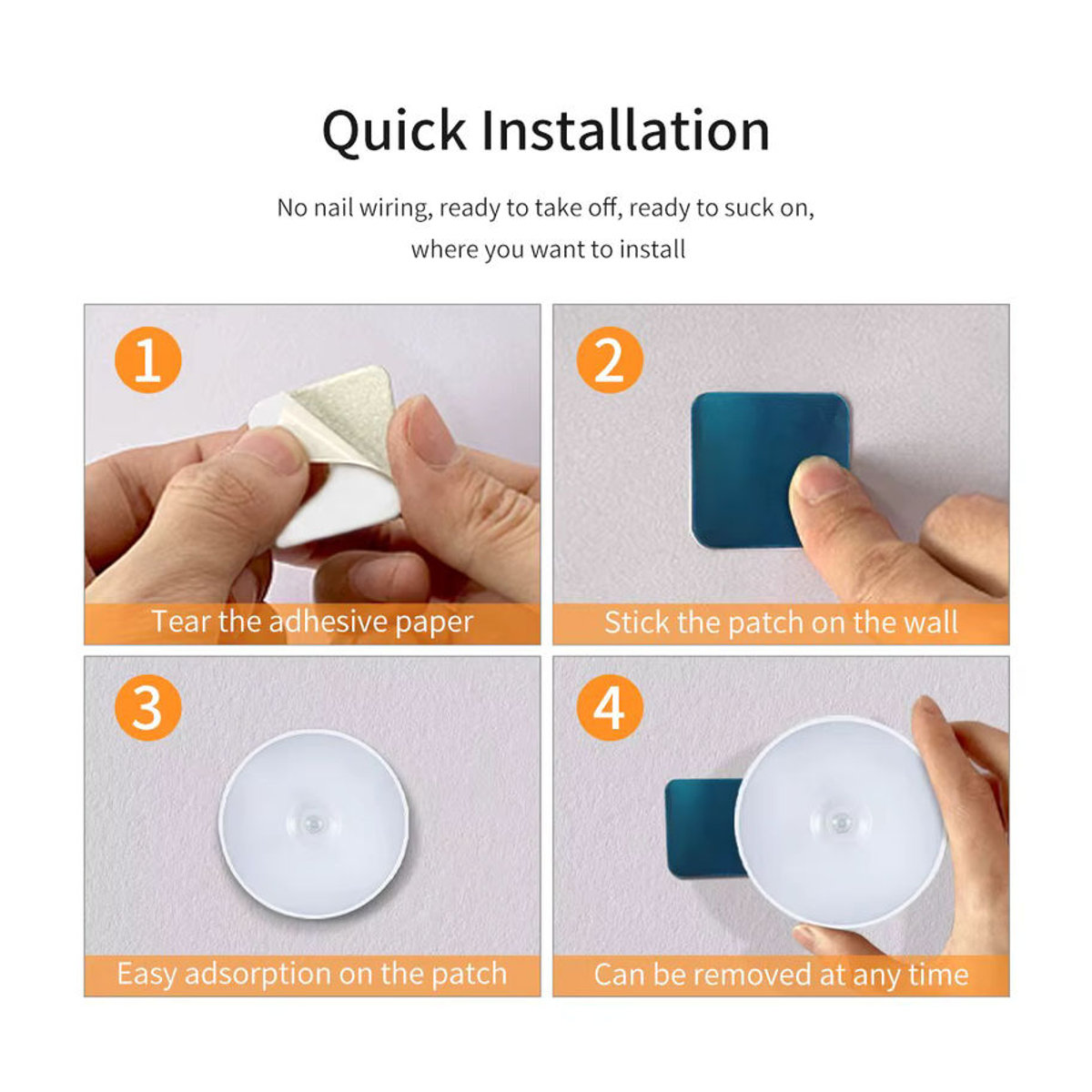 Quick Installation

No nail wiring, ready to take off, ready to suck on, where you want to install

1

Tear the adhesive paper

2

Stick the patch on the wall

3

Easy adsorption on the patch

4

Can be removed at any time