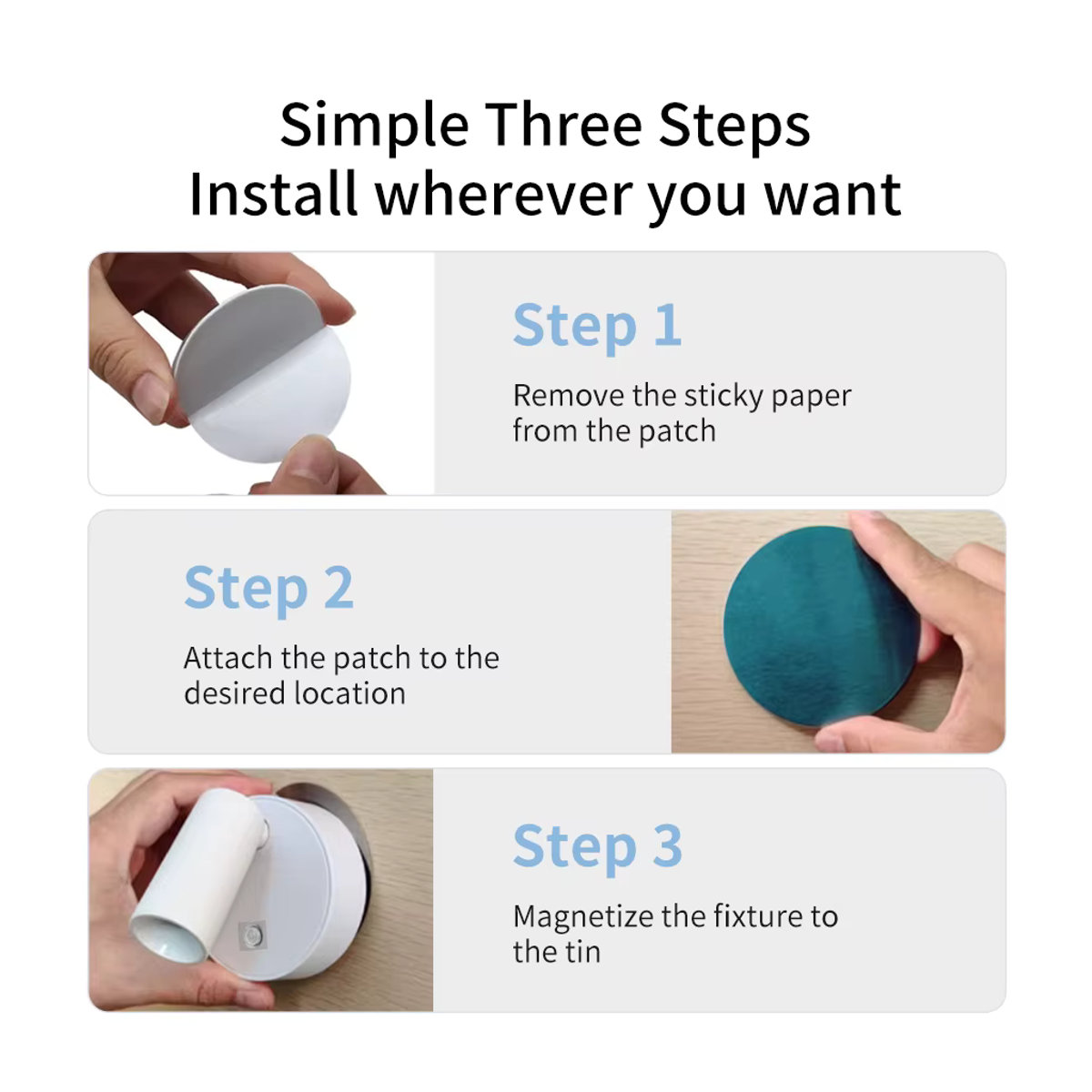 Simple Three Steps
Install wherever you want

Step 1

Remove the sticky paper from the patch

Step 2

Attach the patch to the desired location

Step 3

Magnetize the fixture to the tin