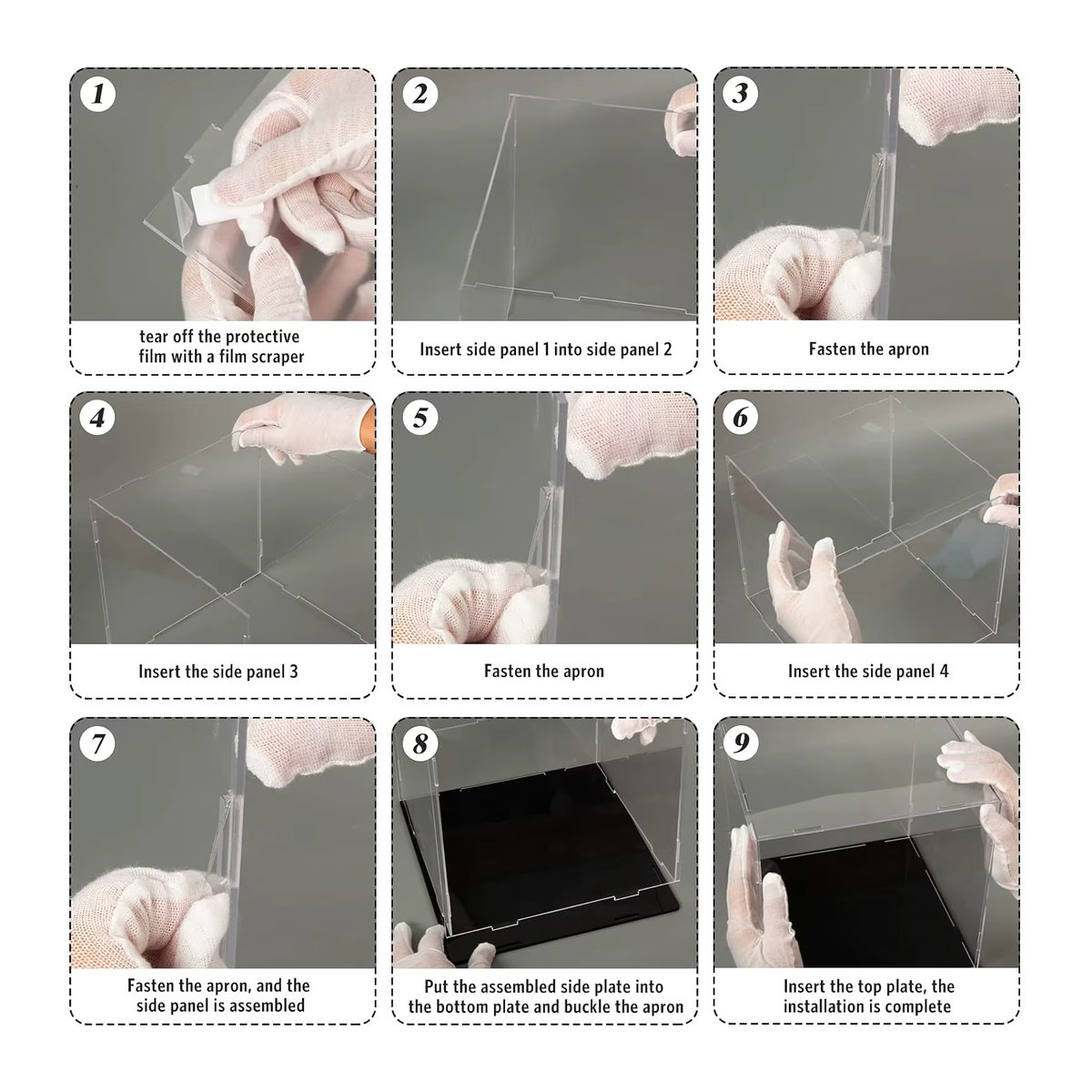 1
tear off the protective film with a film scraper

2
Insert side panel 1 into side panel 2

3
Fasten the apron

4
Insert the side panel 3

5
Fasten the apron

6
Insert the side panel 4

7
Fasten the apron, and the side panel is assembled

8
Put the assembled side plate into the bottom plate and buckle the apron

9
Insert the top plate, the installation is complete