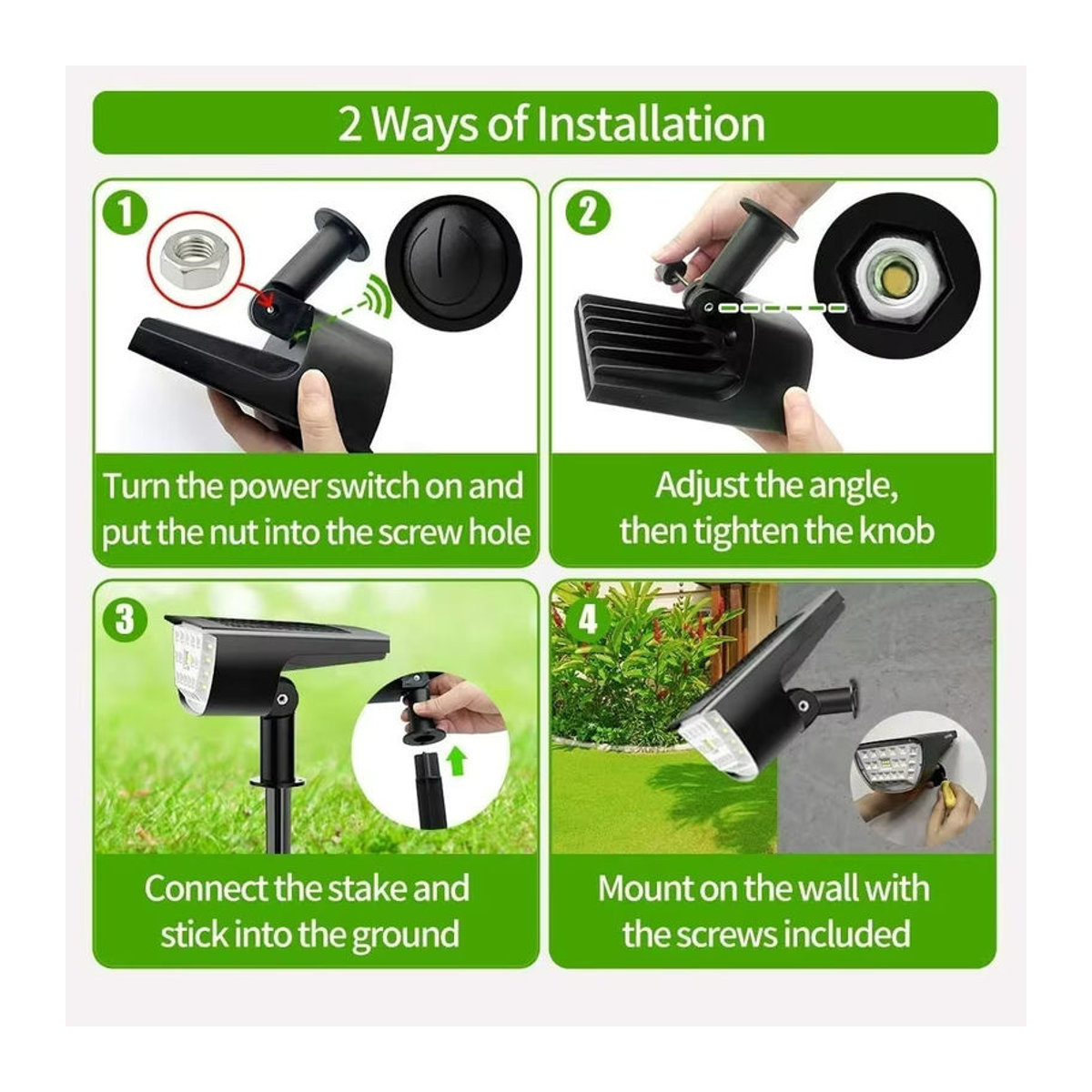 2 Ways of Installation

1

Turn the power switch on and put the nut into the screw hole

2

Adjust the angle, then tighten the knob

3

Connect the stake and stick into the ground

4

Mount on the wall with the screws included