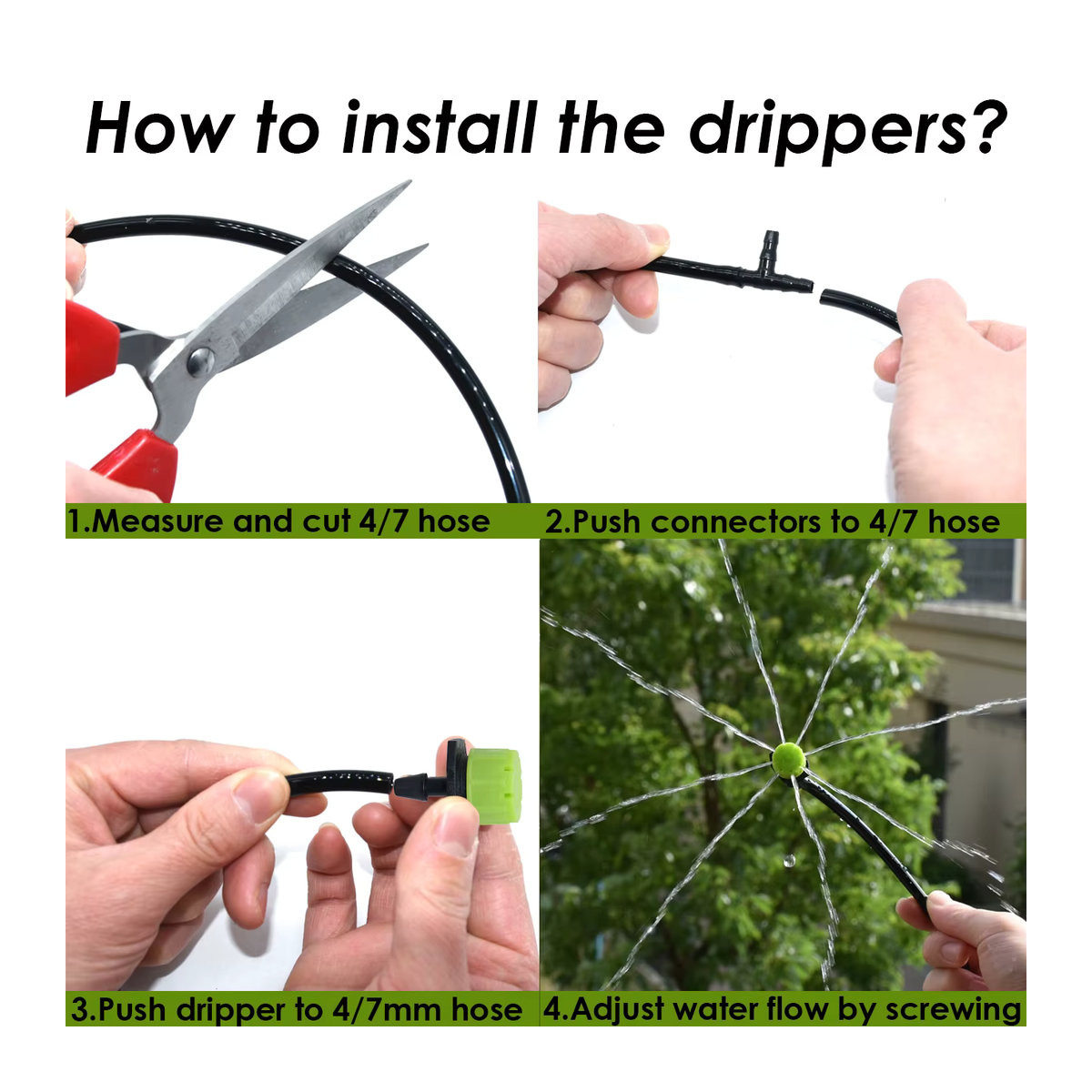 How to install the drippers?

1.Measure and cut 4/7 hose

2.Push connectors to 4/7 hose

3.Push dripper to 4/7mm hose

4.Adjust water flow by screwing