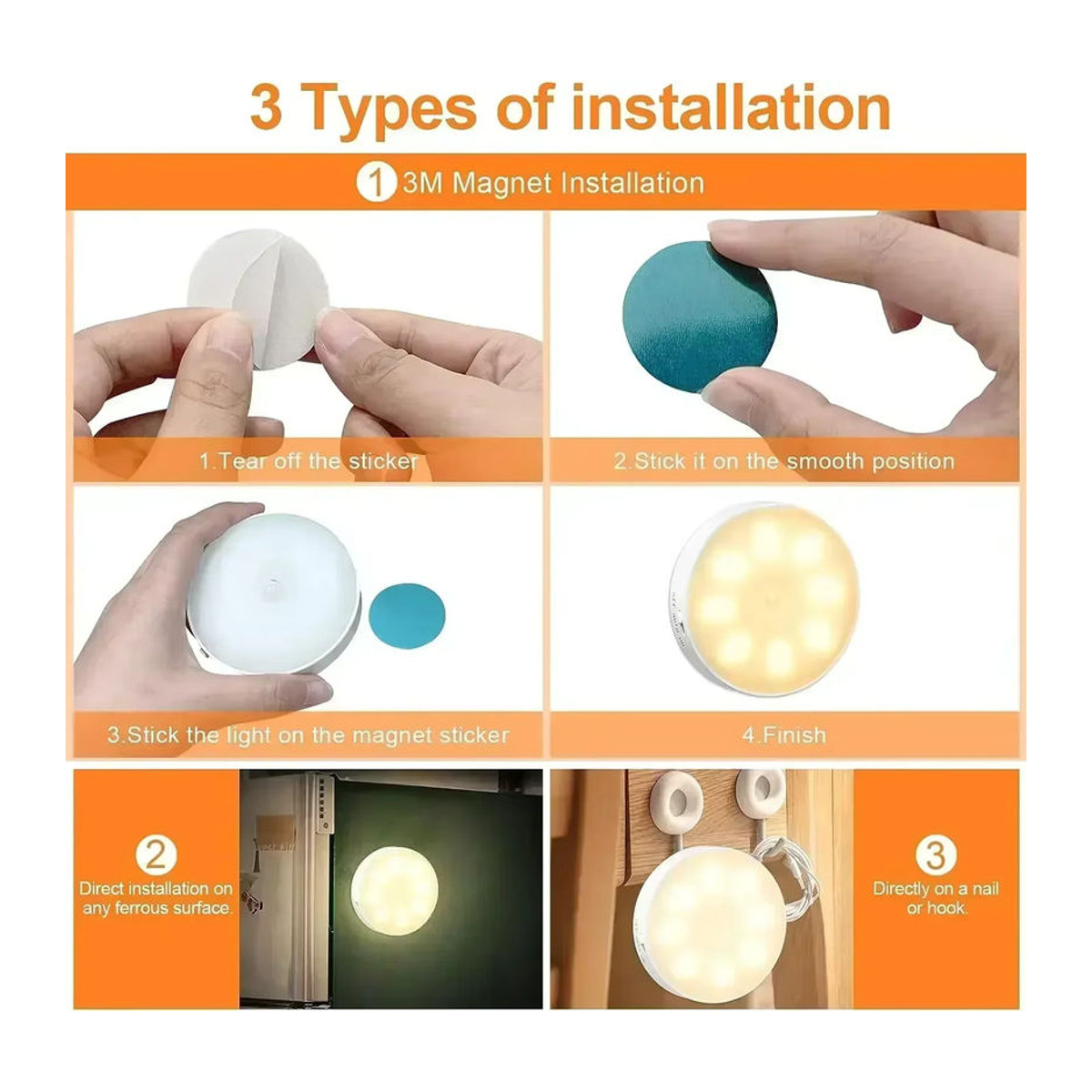 3 Types of installation

1 3M Magnet Installation

1.Tear off the sticker

2.Stick it on the smooth position

3.Stick the light on the magnet sticker

4.Finish

2
Direct installation on any ferrous surface.

3
Directly on a nail or hook.