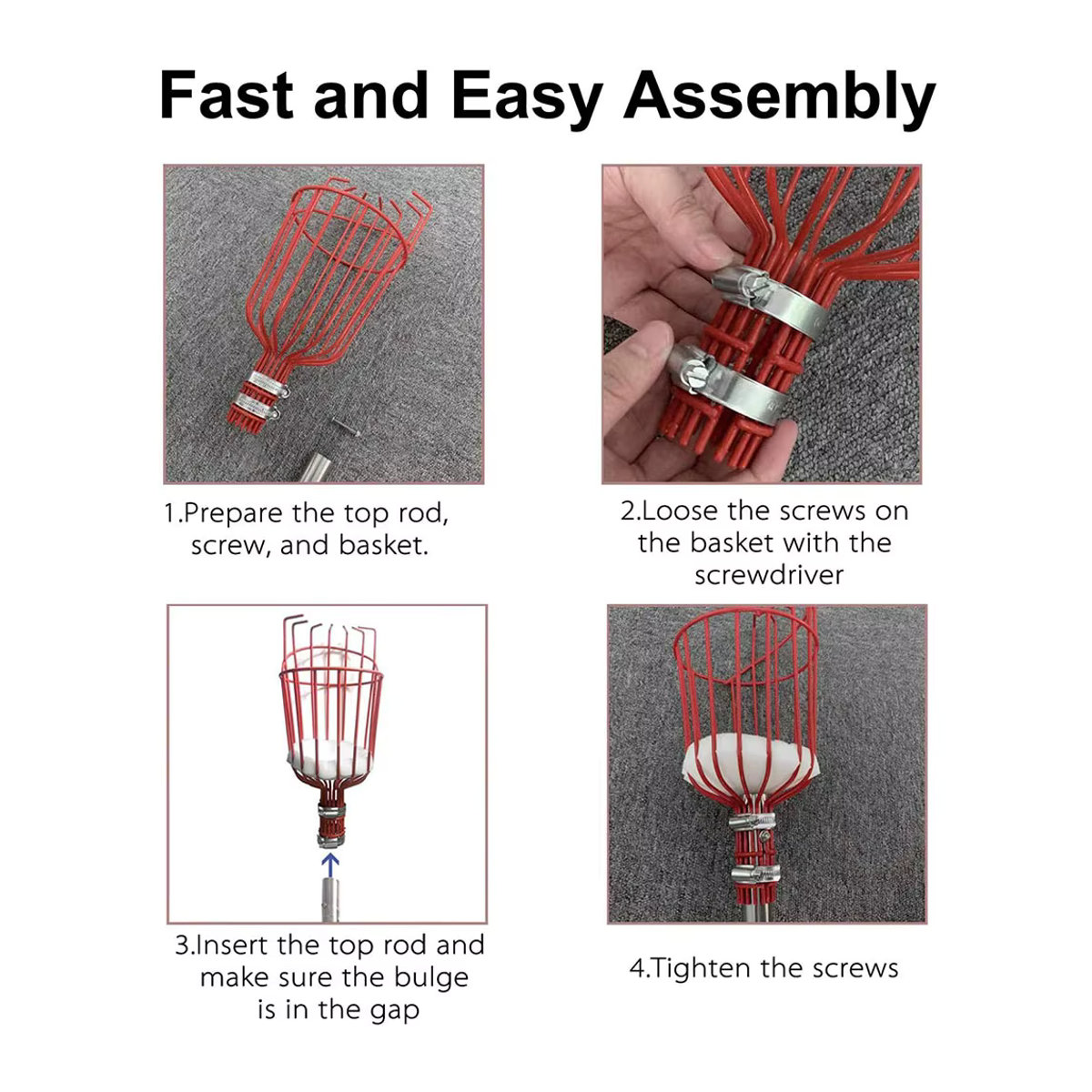 Fast and Easy Assembly

1.Prepare the top rod, screw, and basket.

2.Loose the screws on the basket with the screwdriver

3.Insert the top rod and make sure the bulge is in the gap

4.Tighten the screws