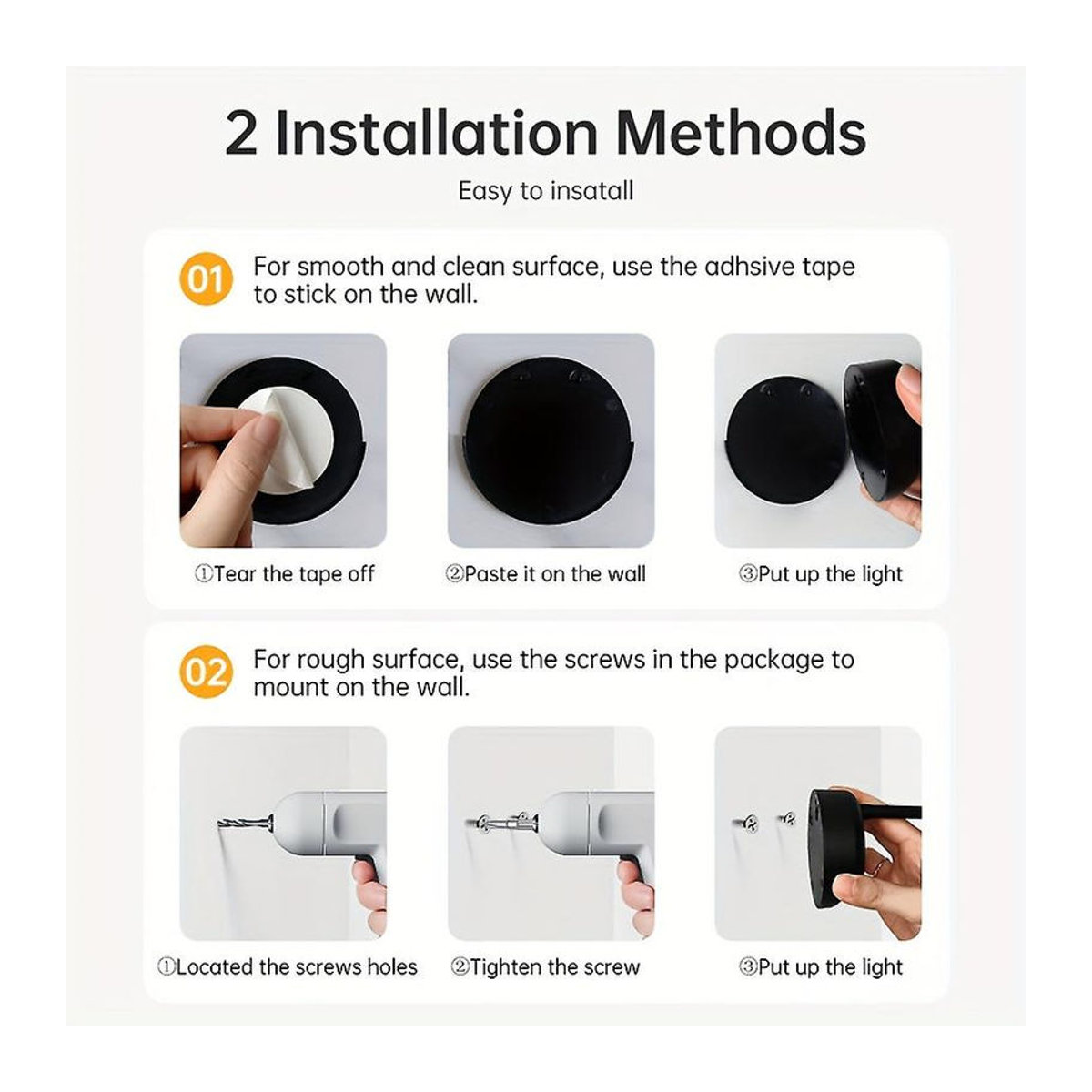 2 Installation Methods

Easy to insatall

01 For smooth and clean surface, use the adhsive tape to stick on the wall.

①Tear the tape off

②Paste it on the wall

③Put up the light

02 For rough surface, use the screws in the package to mount on the wall.

①Located the screws holes

②Tighten the screw

③Put up the light