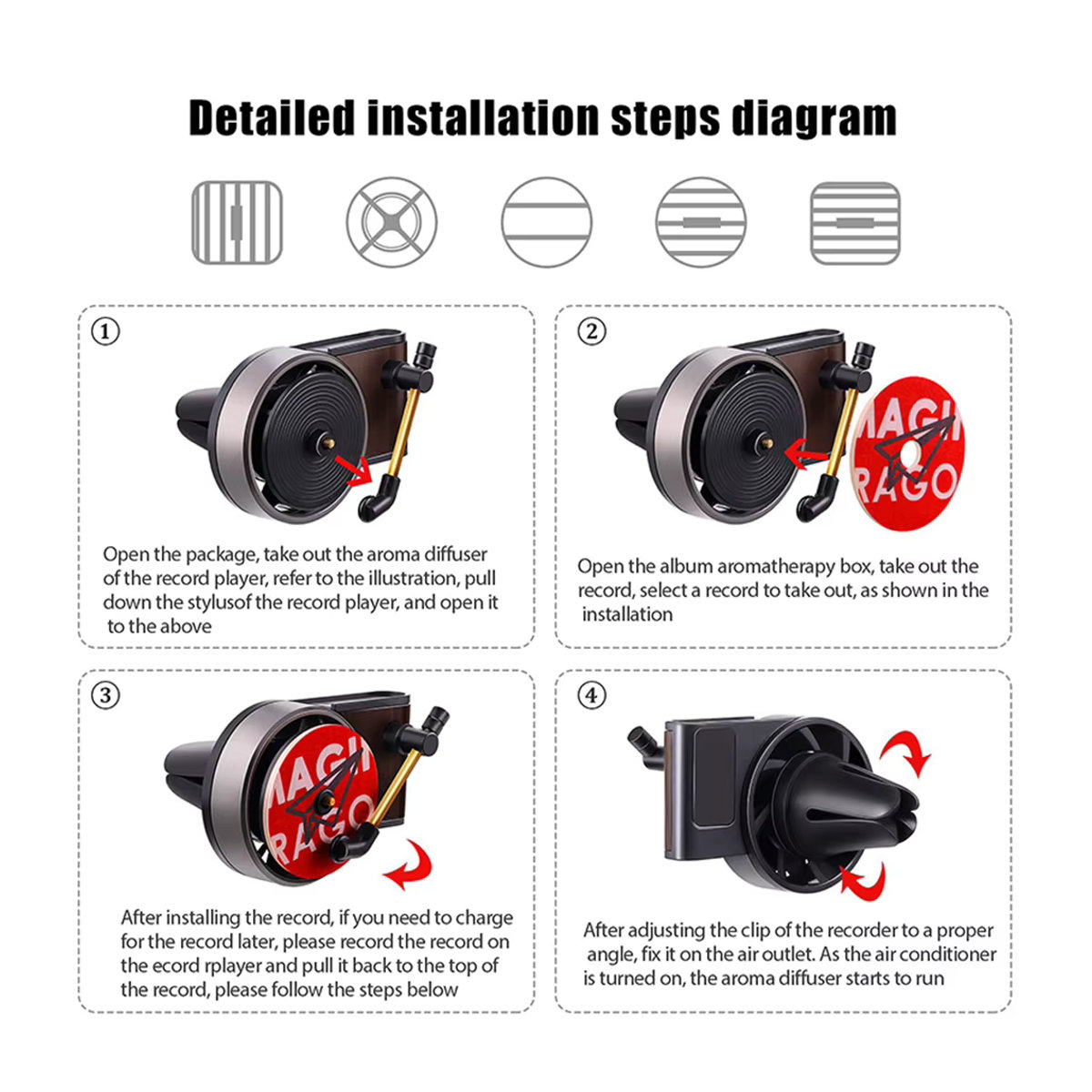 Detailed installation steps diagram

①

Open the package, take out the aroma diffuser of the record player, refer to the illustration, pull down the stylusof the record player, and open it to the above

②

MAGI RAGO

Open the album aromatherapy box, take out the record, select a record to take out, as shown in the installation

③

MAGI RAGO

After installing the record, if you need to charge for the record later, please record the record on the ecord rplayer and pull it back to the top of the record, please follow the steps below

④

After adjusting the clip of the recorder to a proper angle, fix it on the air outlet. As the air conditioner is turned on, the aroma diffuser starts to run