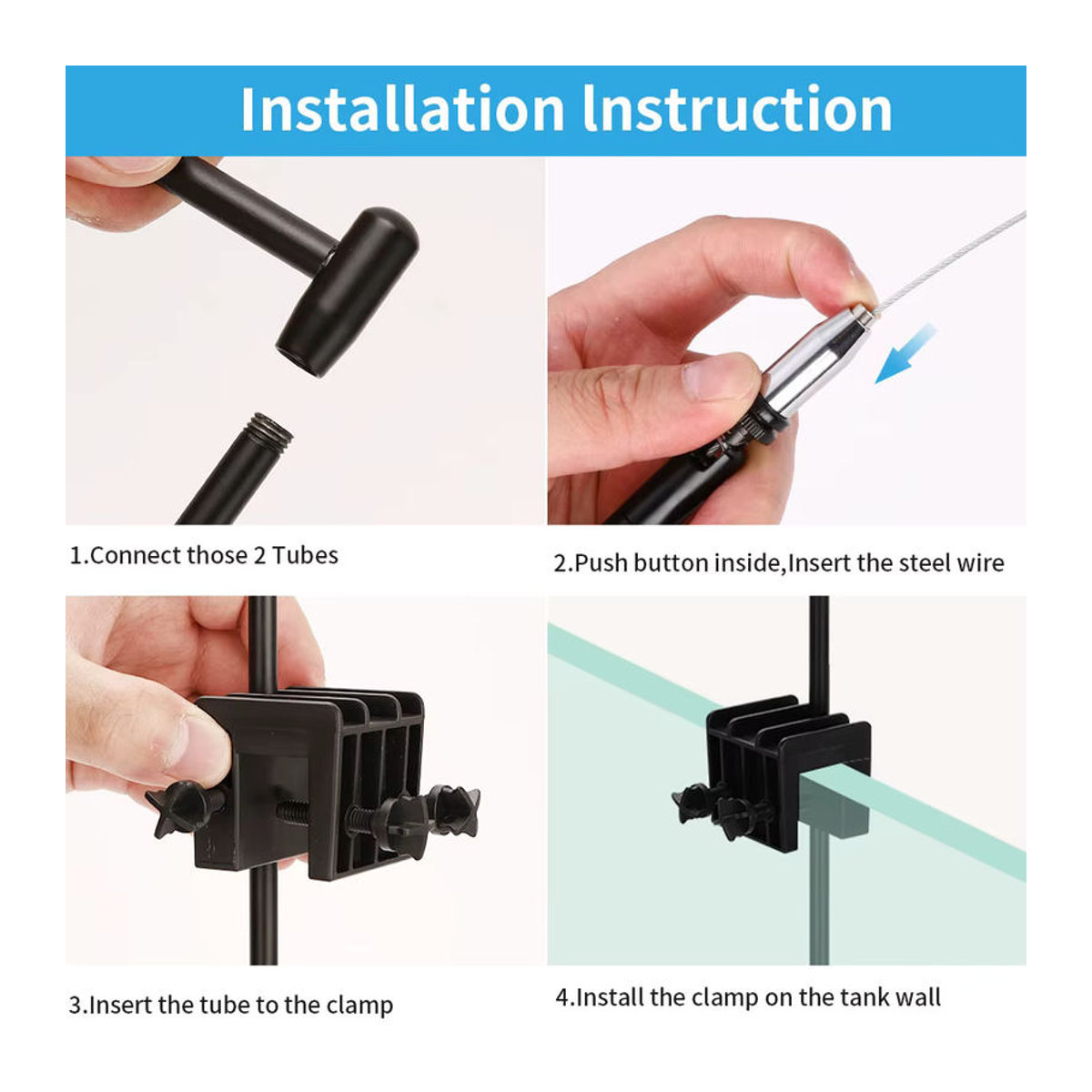 Installation lnstruction

1.Connect those 2 Tubes

2.Push button inside,Insert the steel wire

3.Insert the tube to the clamp

4.Install the clamp on the tank wall