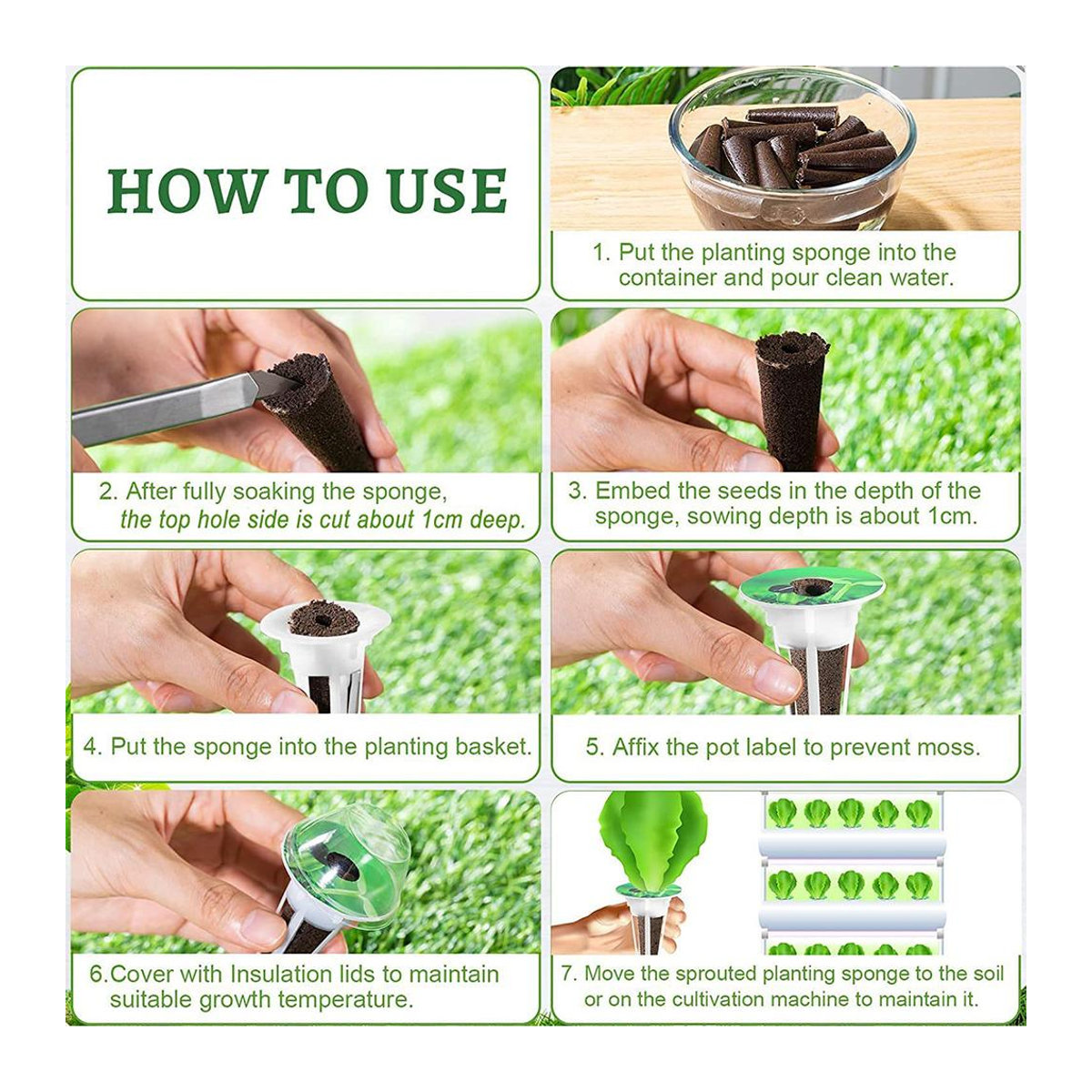 HOW TO USE

1. Put the planting sponge into the container and pour clean water.

2. After fully soaking the sponge, the top hole side is cut about 1cm deep.

3. Embed the seeds in the depth of the sponge, sowing depth is about 1cm.

4. Put the sponge into the planting basket.

5. Affix the pot label to prevent moss.

6.Cover with Insulation lids to maintain suitable growth temperature.

7. Move the sprouted planting sponge to the soil or on the cultivation machine to maintain it.