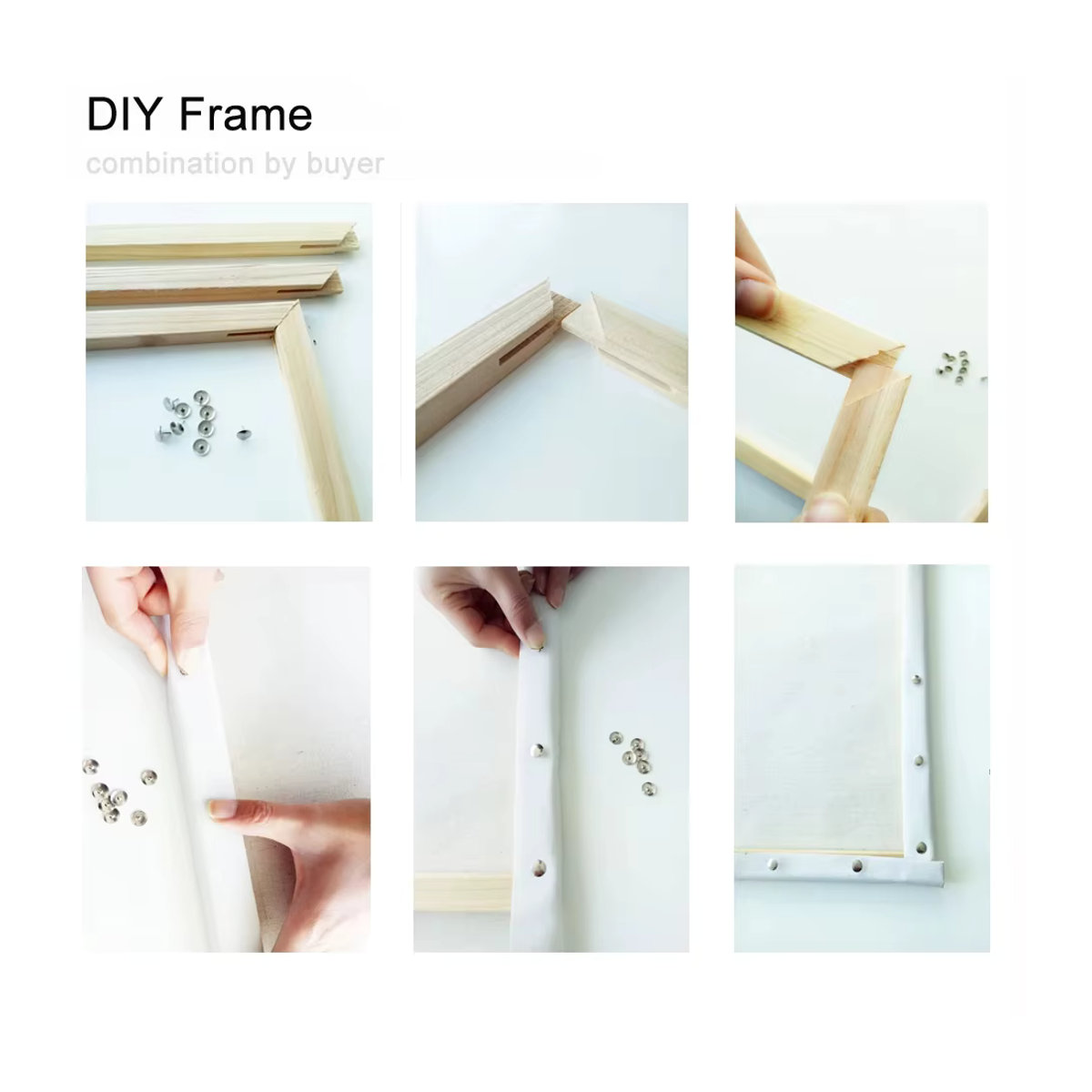 DIY Frame
combination by buyer