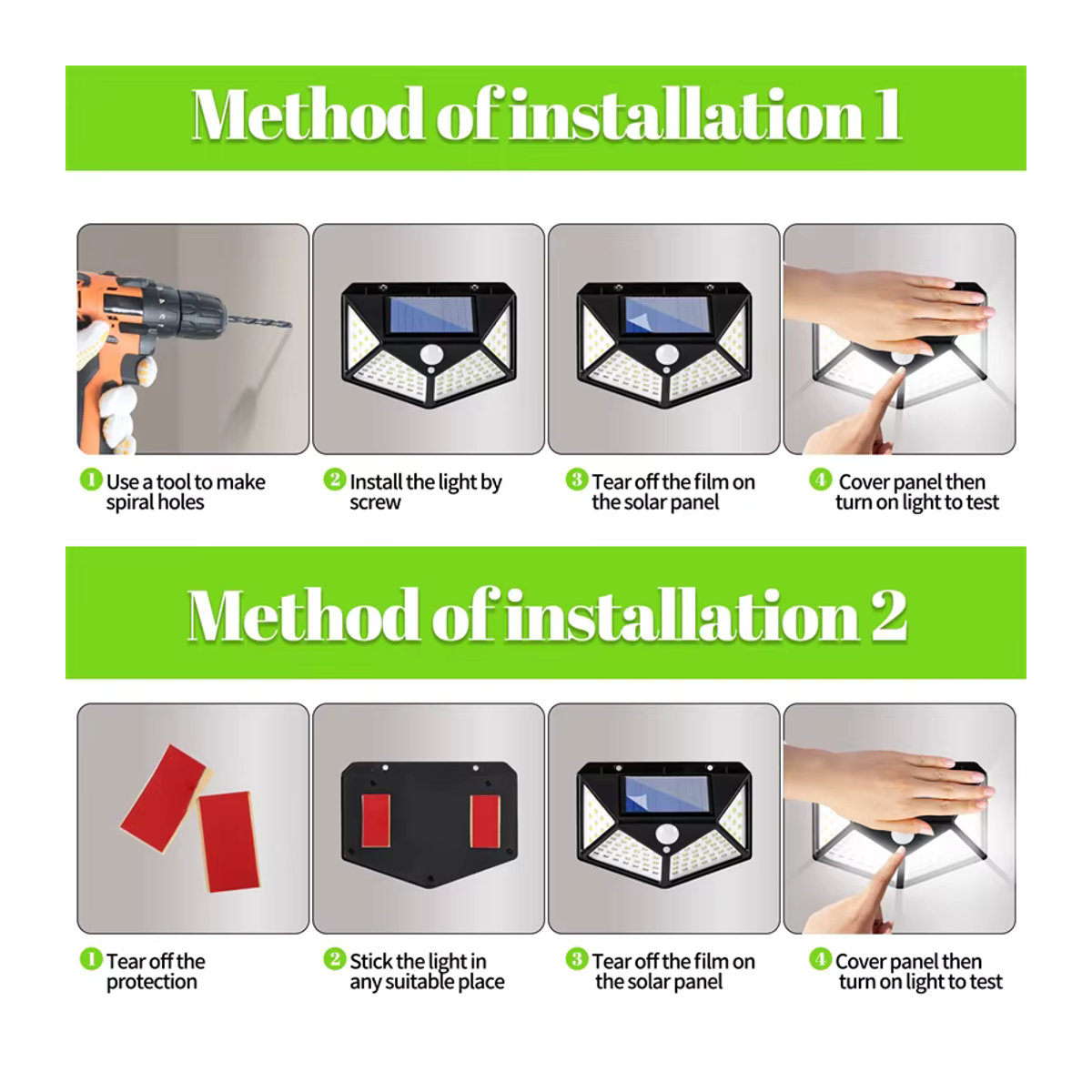 Method of installation 1

1 Use a tool to make spiral holes

2 Install the light by screw

3 Tear off the film on the solar panel

4 Cover panel then turn on light to test

Method of installation 2

1 Tear off the protection

2 Stick the light in any suitable place

3 Tear off the film on the solar panel

4 Cover panel then turn on light to test