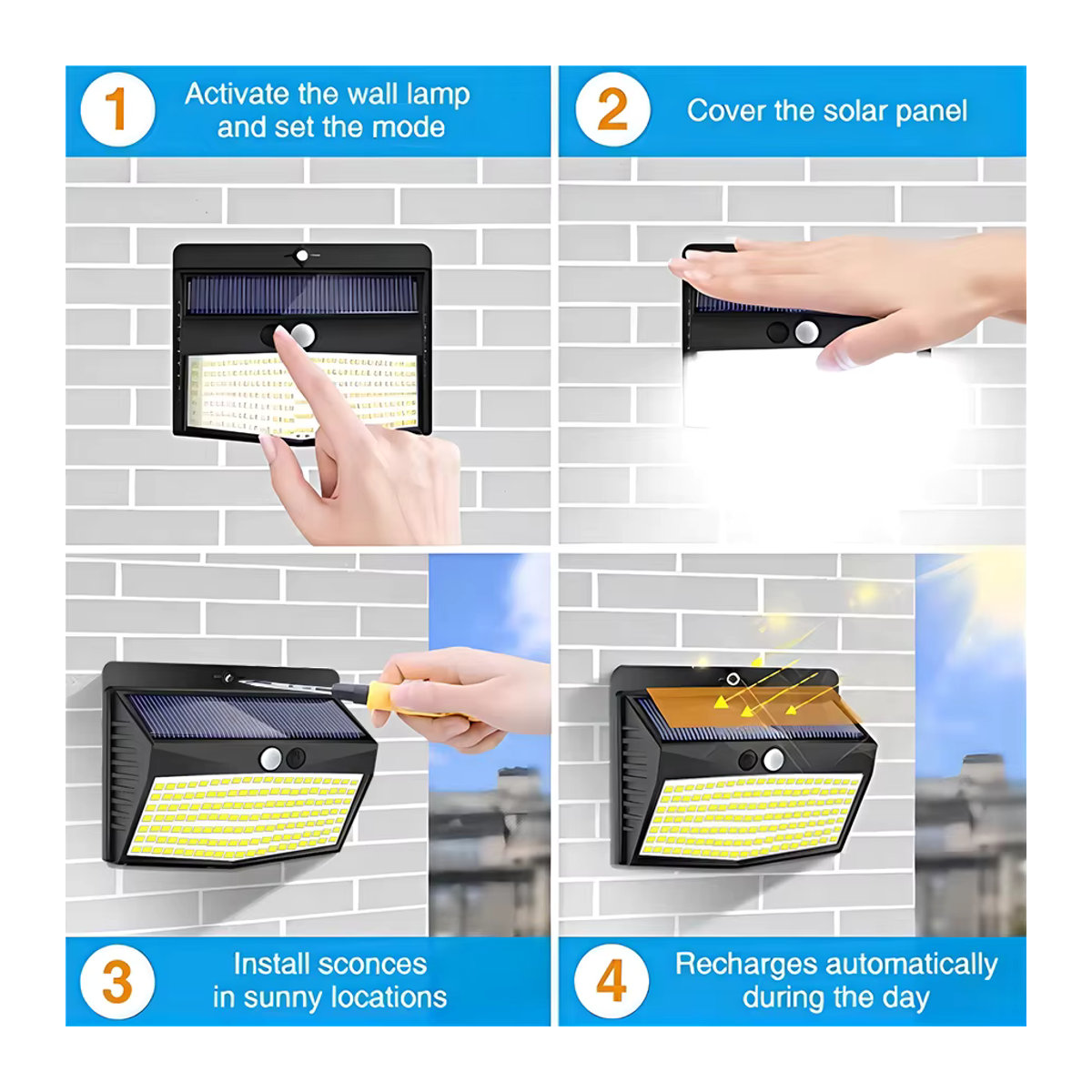 1 Activate the wall lamp and set the mode

2 Cover the solar panel

3 Install sconces in sunny locations

4 Recharges automatically during the day