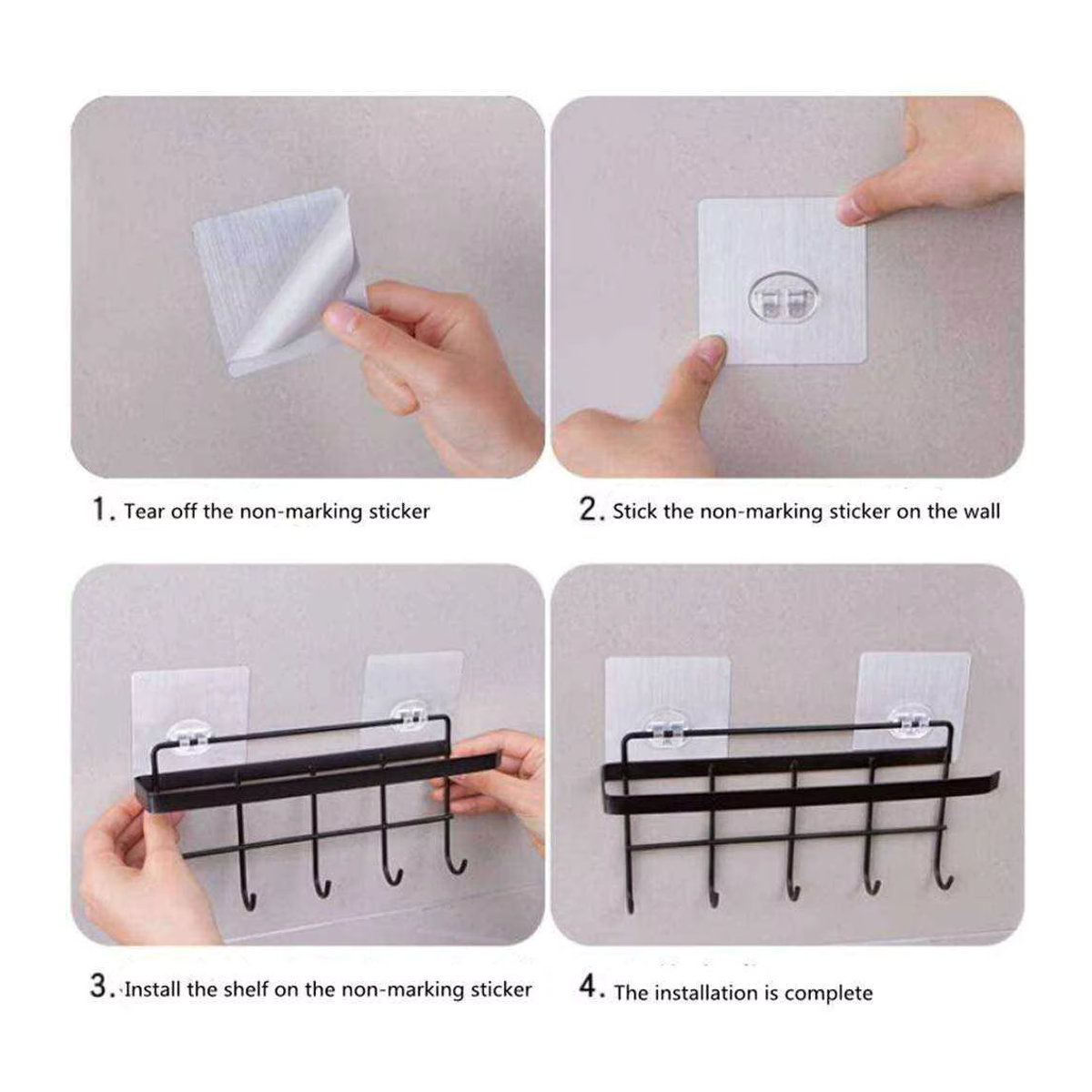 1. Tear off the non-marking sticker

2. Stick the non-marking sticker on the wall

3. Install the shelf on the non-marking sticker

4. The installation is complete