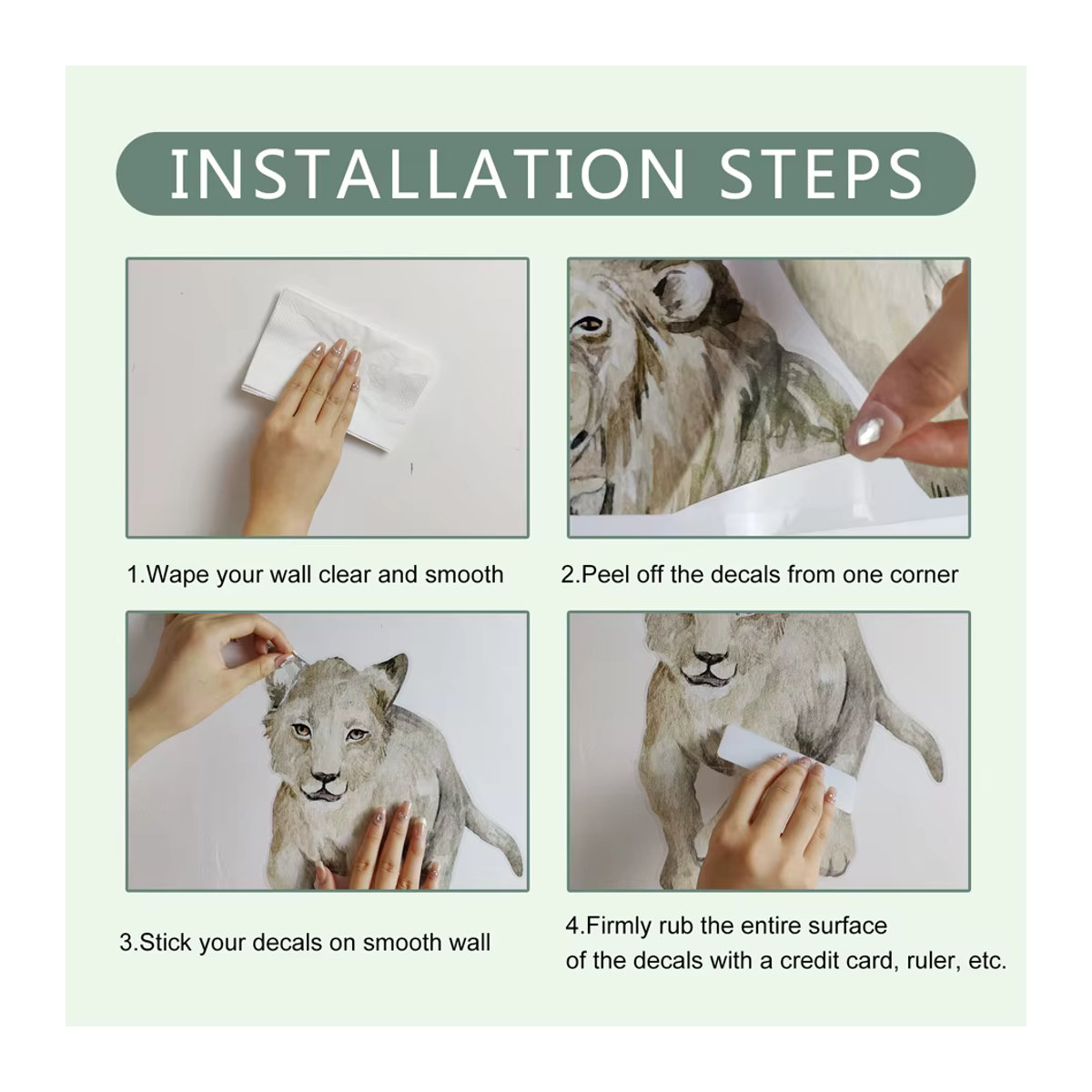 INSTALLATION STEPS

1.Wape your wall clear and smooth

2.Peel off the decals from one corner

3.Stick your decals on smooth wall

4.Firmly rub the entire surface of the decals with a credit card, ruler, etc.