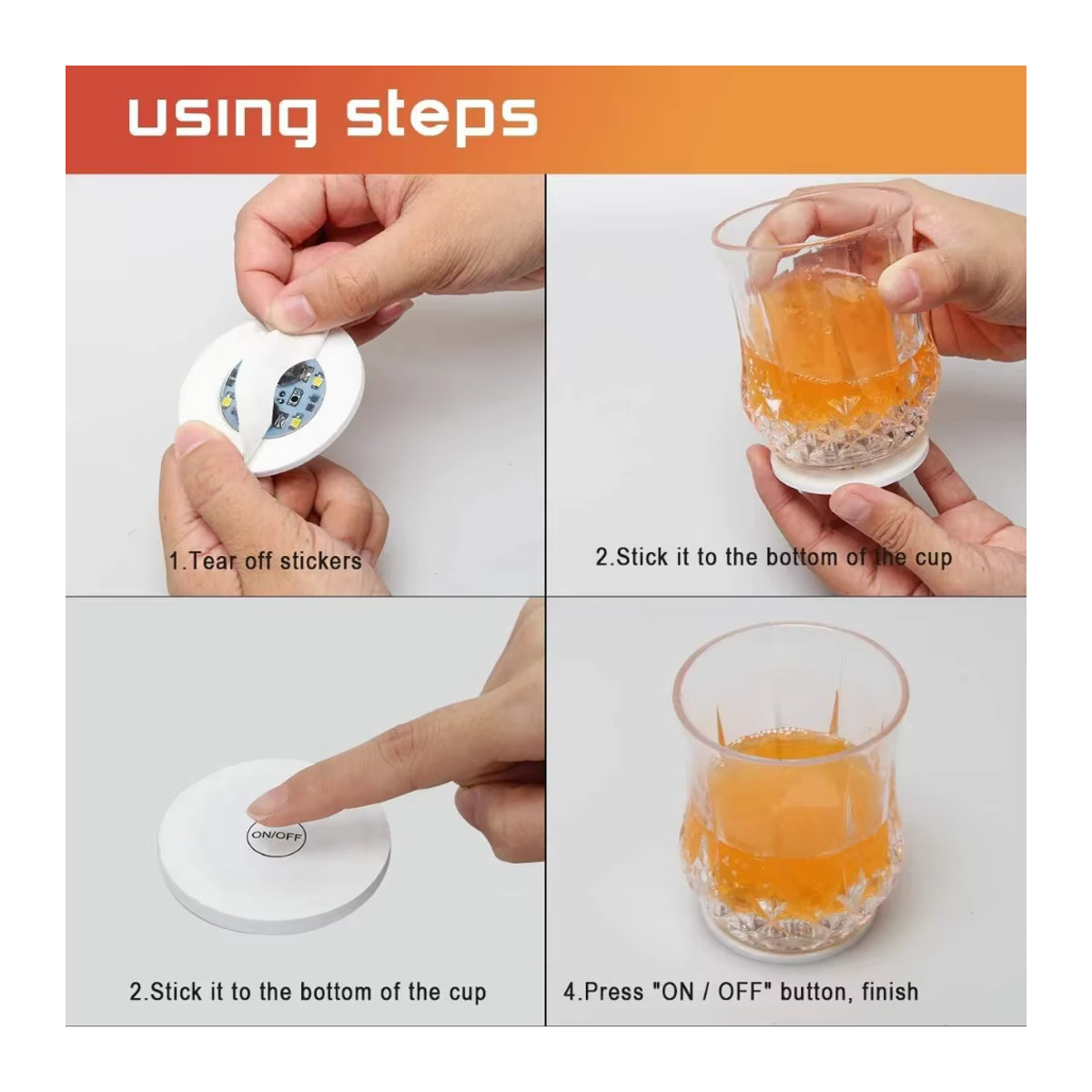 using steps

1.Tear off stickers

2.Stick it to the bottom of the cup

ON/OFF

2.Stick it to the bottom of the cup

4.Press "ON / OFF" button, finish