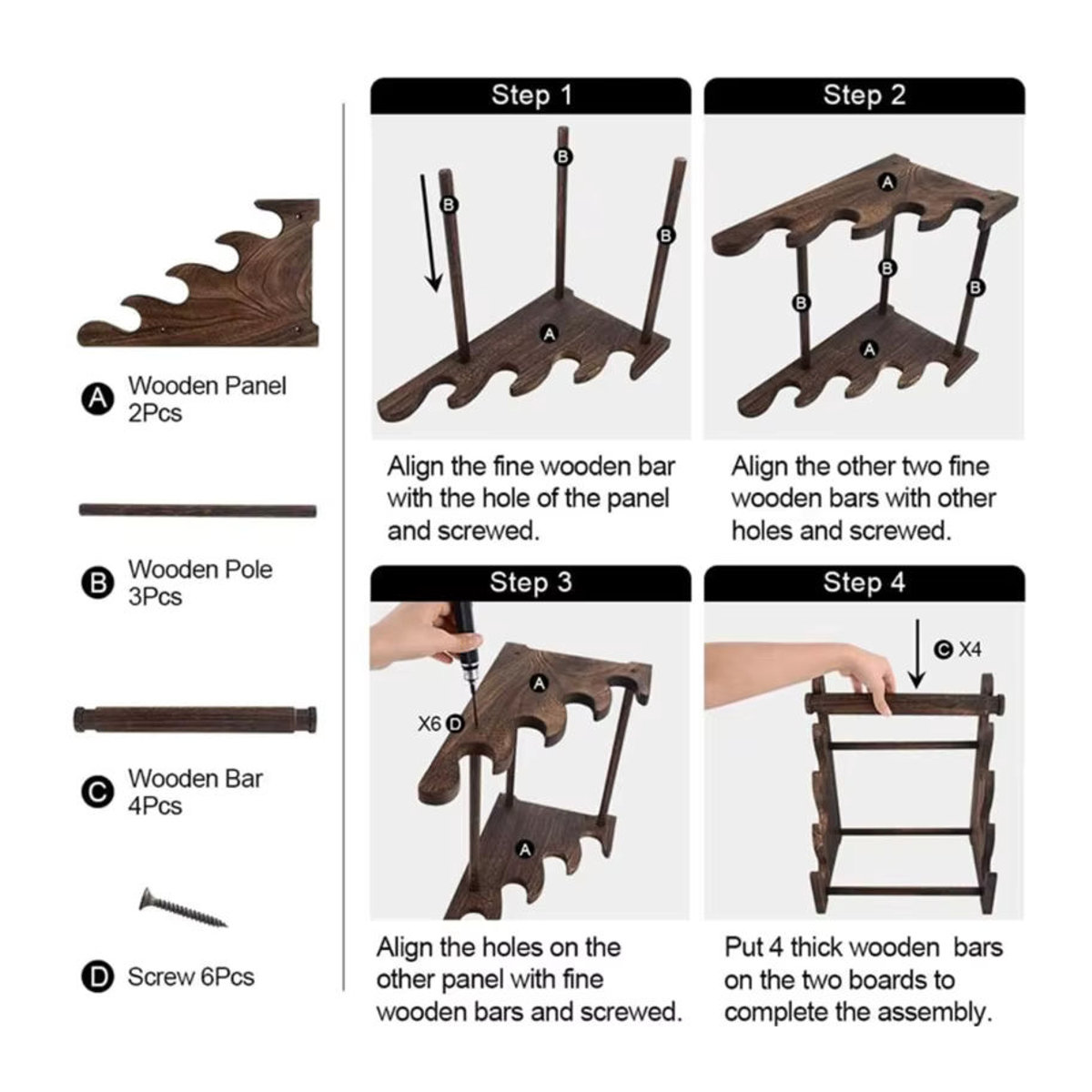 A Wooden Panel 2Pcs

B Wooden Pole 3Pcs

C Wooden Bar 4Pcs

D Screw 6Pcs

Step 1

B B B A

Align the fine wooden bar with the hole of the panel and screwed.

Step 2

A B B B A

Align the other two fine wooden bars with other holes and screwed.

Step 3

A X6 D A

Align the holes on the other panel with fine wooden bars and screwed.

Step 4

C X4

Put 4 thick wooden bars on the two boards to complete the assembly.