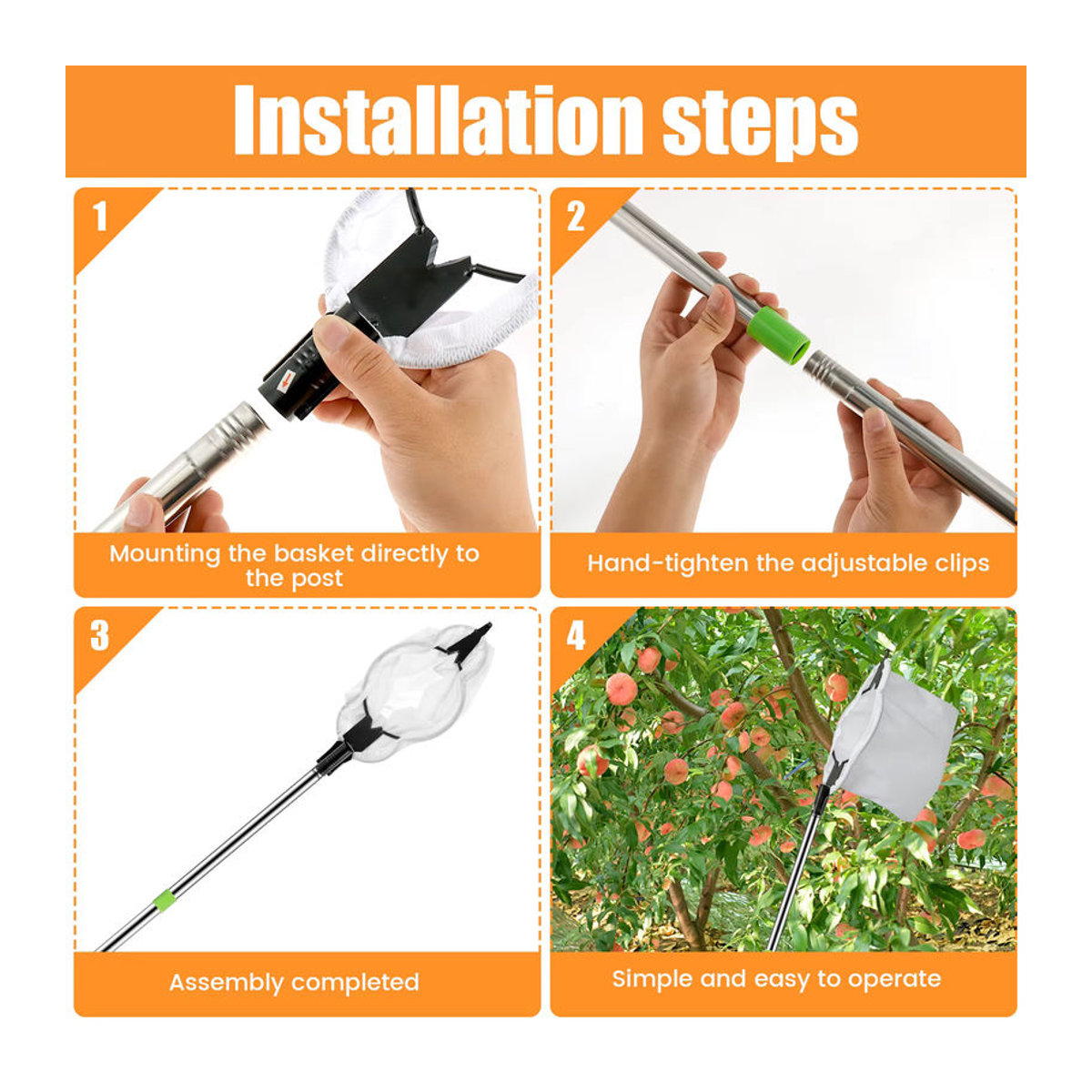 Installation steps

1

Mounting the basket directly to the post

2

Hand-tighten the adjustable clips

3

Assembly completed

4

Simple and easy to operate