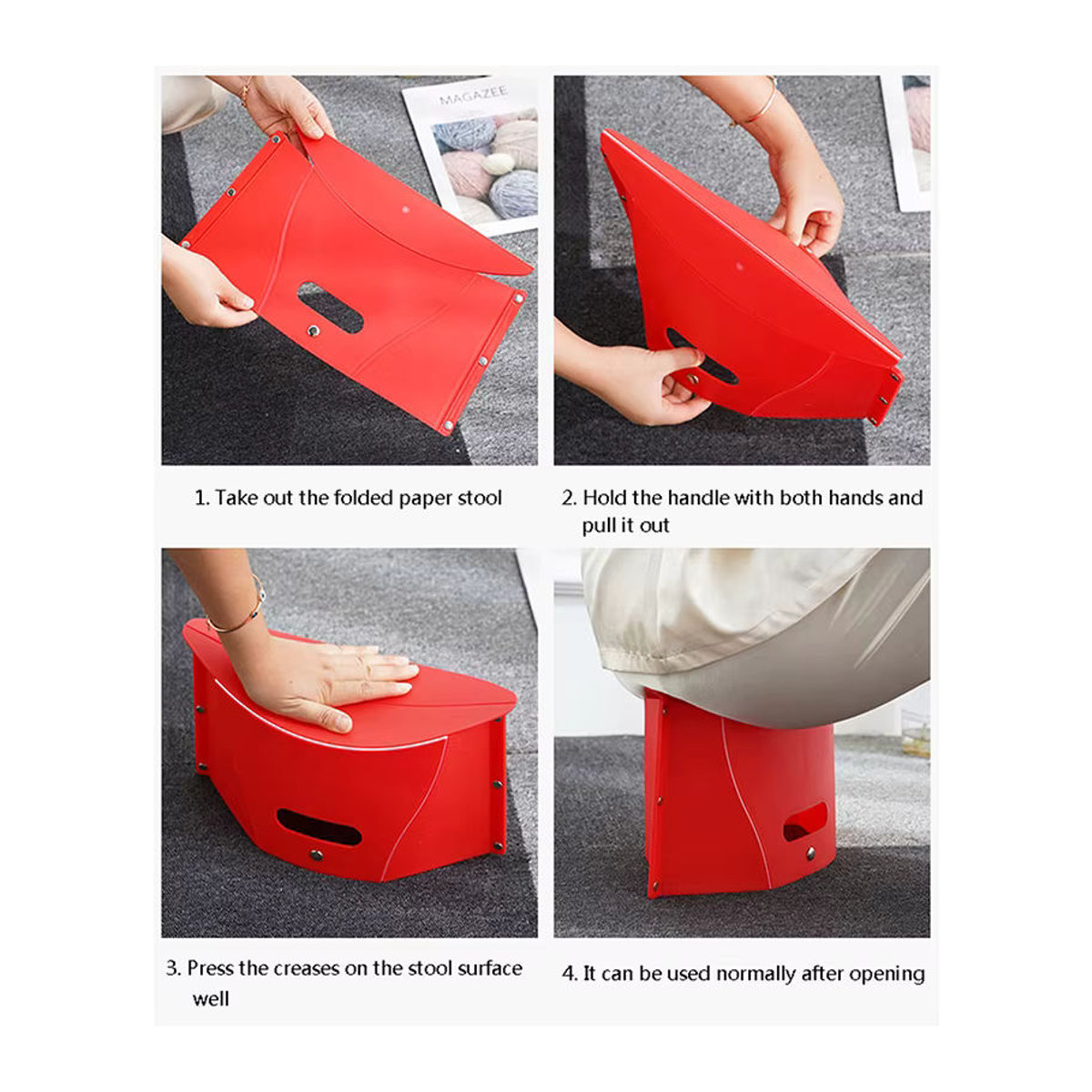 MAGAZEE

1. Take out the folded paper stool

2. Hold the handle with both hands and pull it out

3. Press the creases on the stool surface well

4. It can be used normally after opening