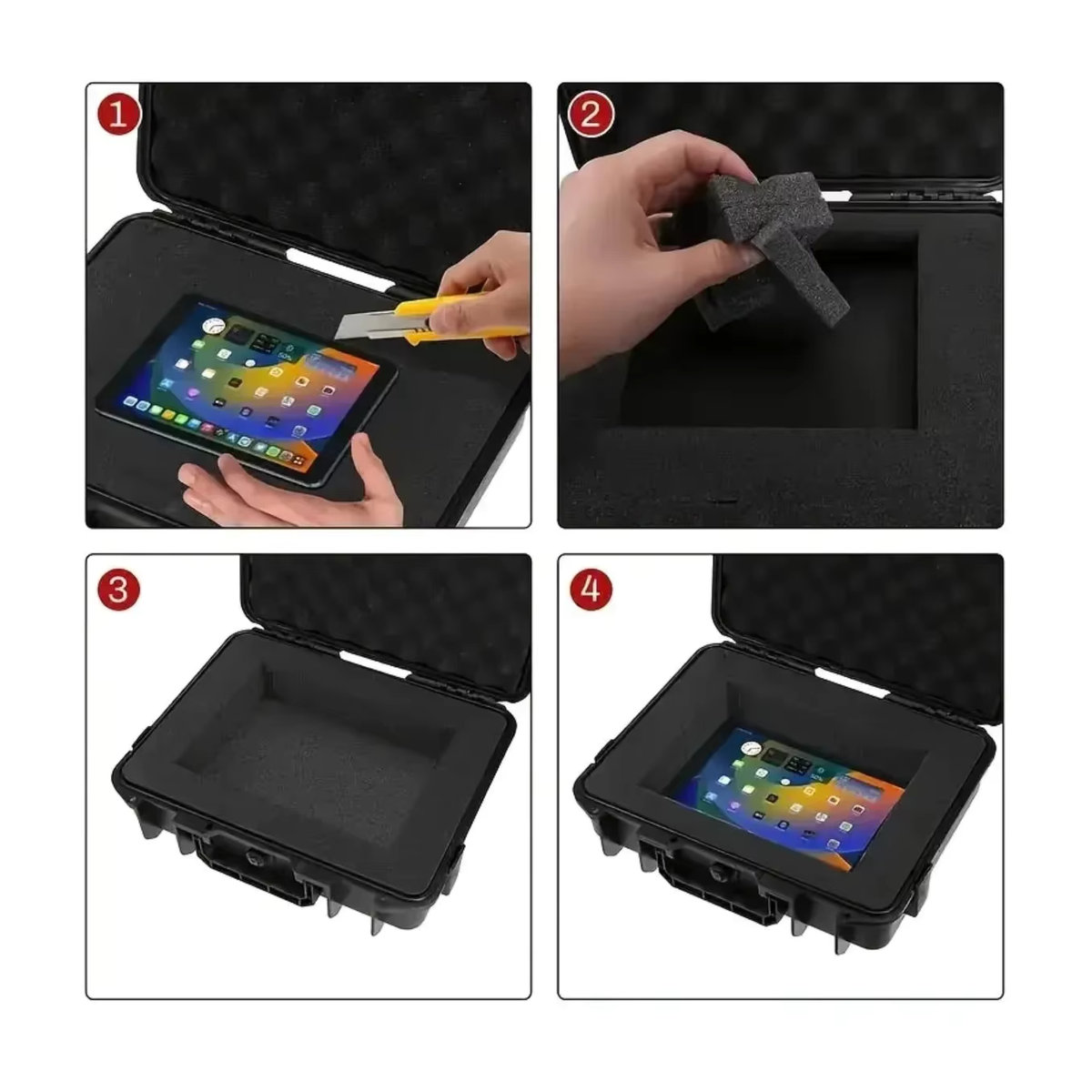 1

2

3

4