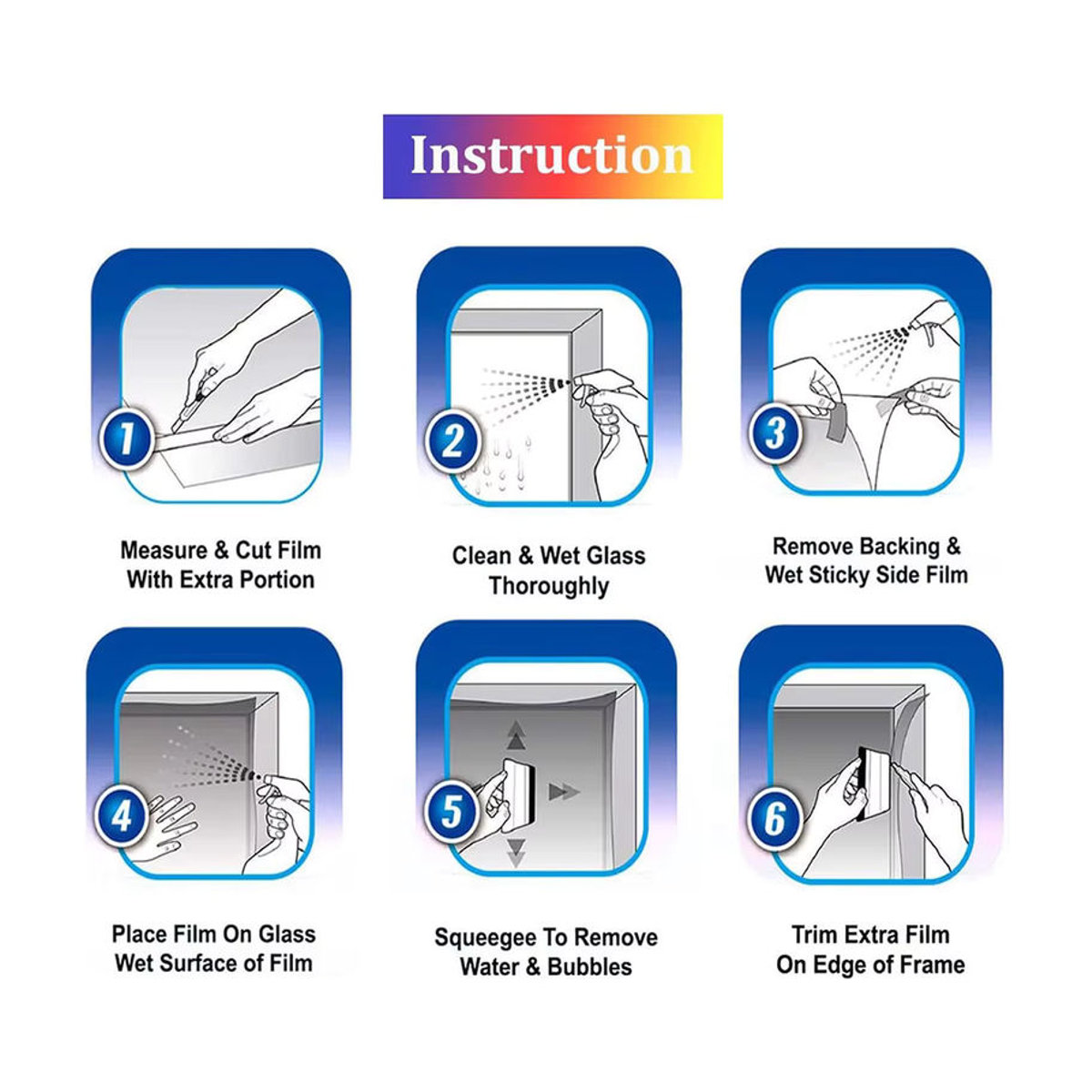 Instruction

1

Measure & Cut Film With Extra Portion

2

Clean & Wet Glass Thoroughly

3

Remove Backing & Wet Sticky Side Film

4

Place Film On Glass Wet Surface of Film

5

Squeegee To Remove Water & Bubbles

6

Trim Extra Film On Edge of Frame