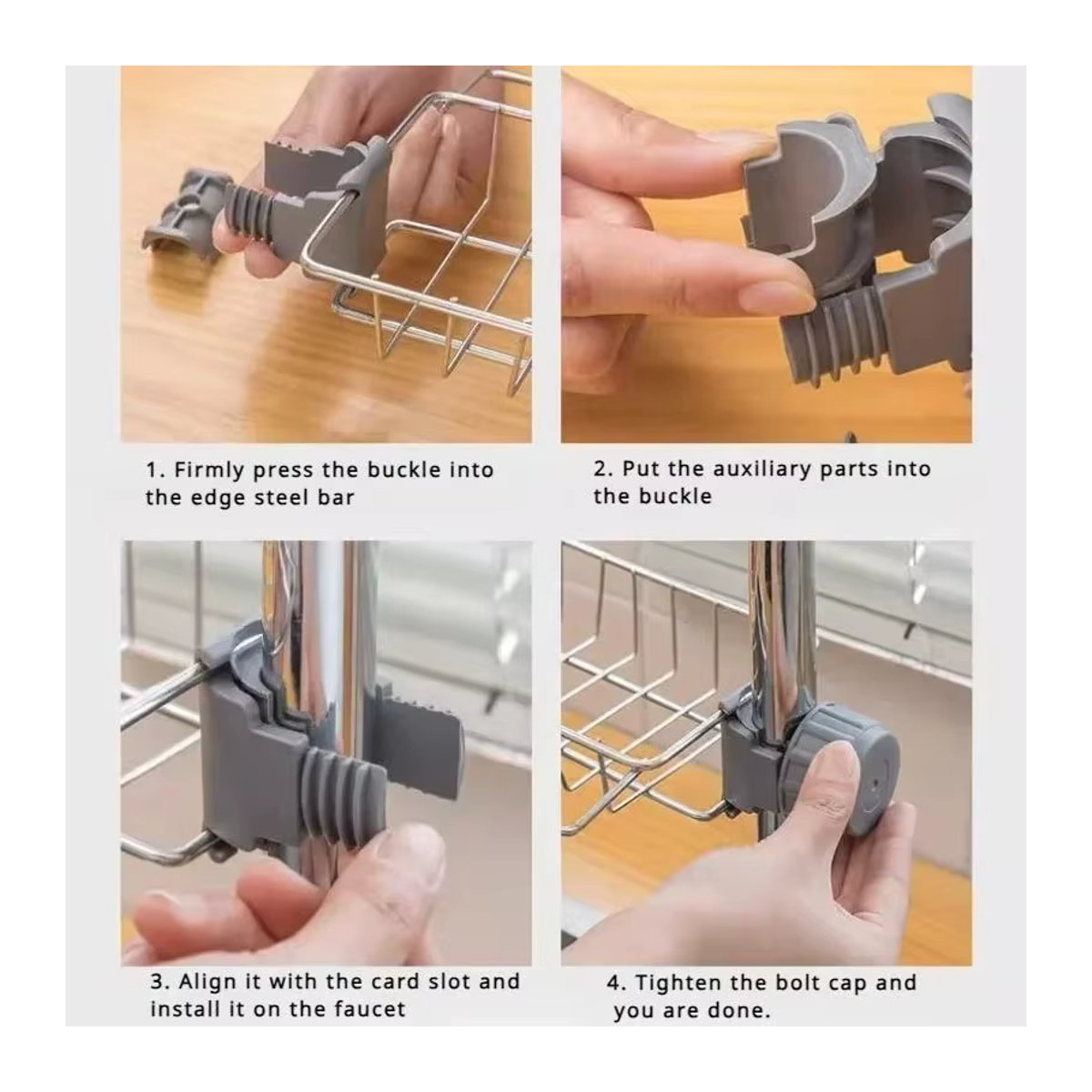 1. Firmly press the buckle into the edge steel bar

2. Put the auxiliary parts into the buckle

3. Align it with the card slot and install it on the faucet

4. Tighten the bolt cap and you are done.