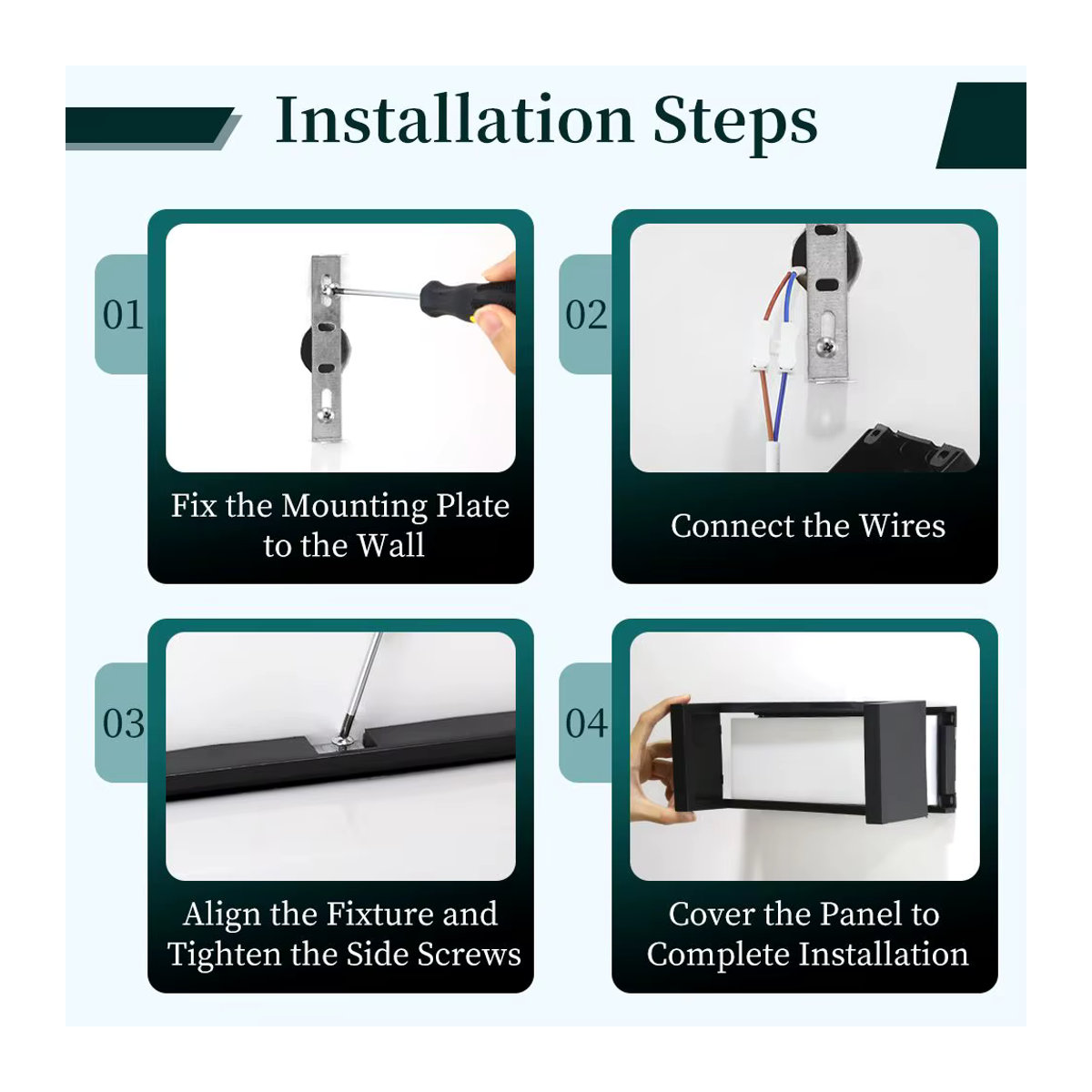 Installation Steps

01

Fix the Mounting Plate to the Wall

02

Connect the Wires

03

Align the Fixture and Tighten the Side Screws

04

Cover the Panel to Complete Installation