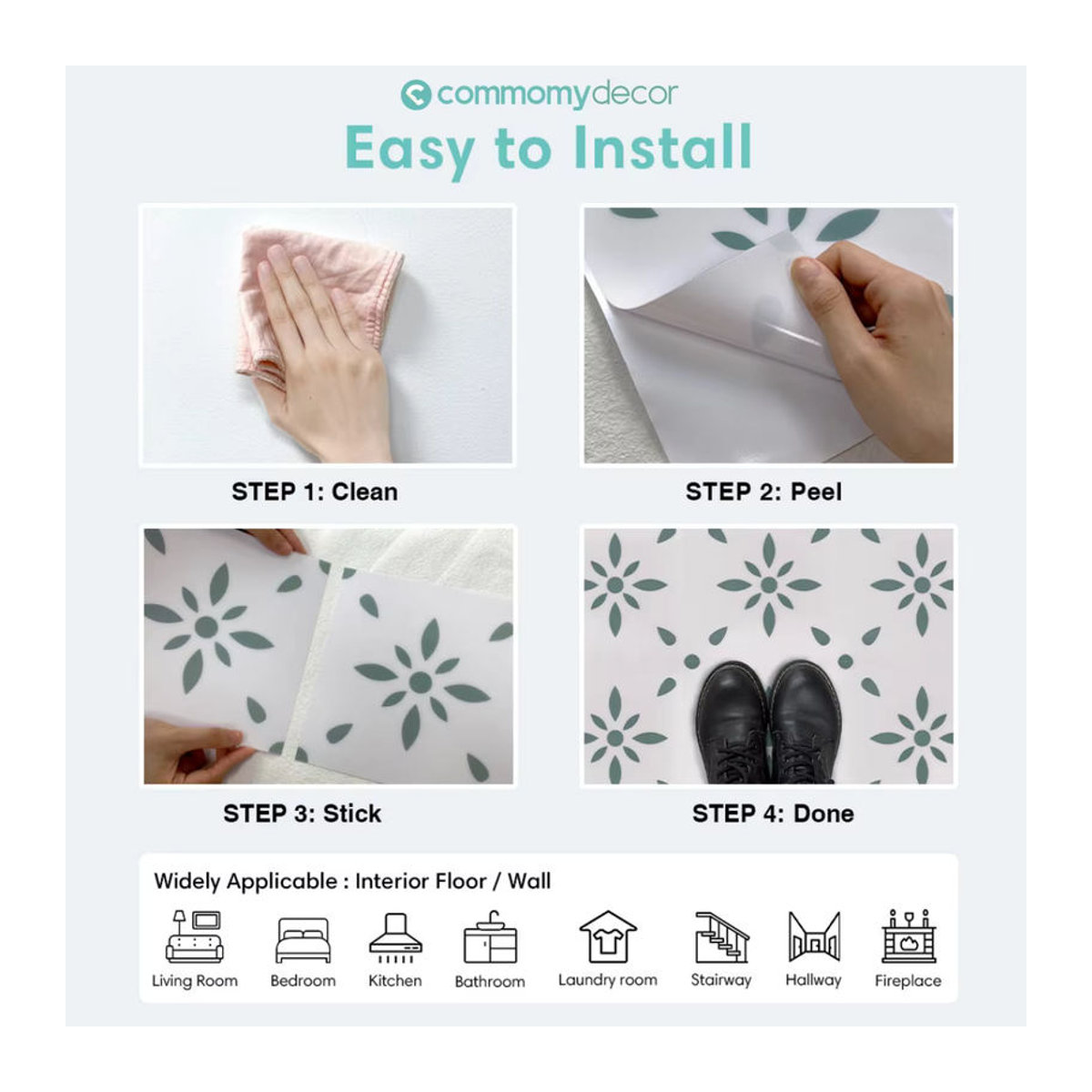 commomydecor

Easy to Install

STEP 1: Clean

STEP 2: Peel

STEP 3: Stick

STEP 4: Done

Widely Applicable : Interior Floor / Wall

Living Room
Bedroom
Kitchen
Bathroom
Laundry room
Stairway
Hallway
Fireplace