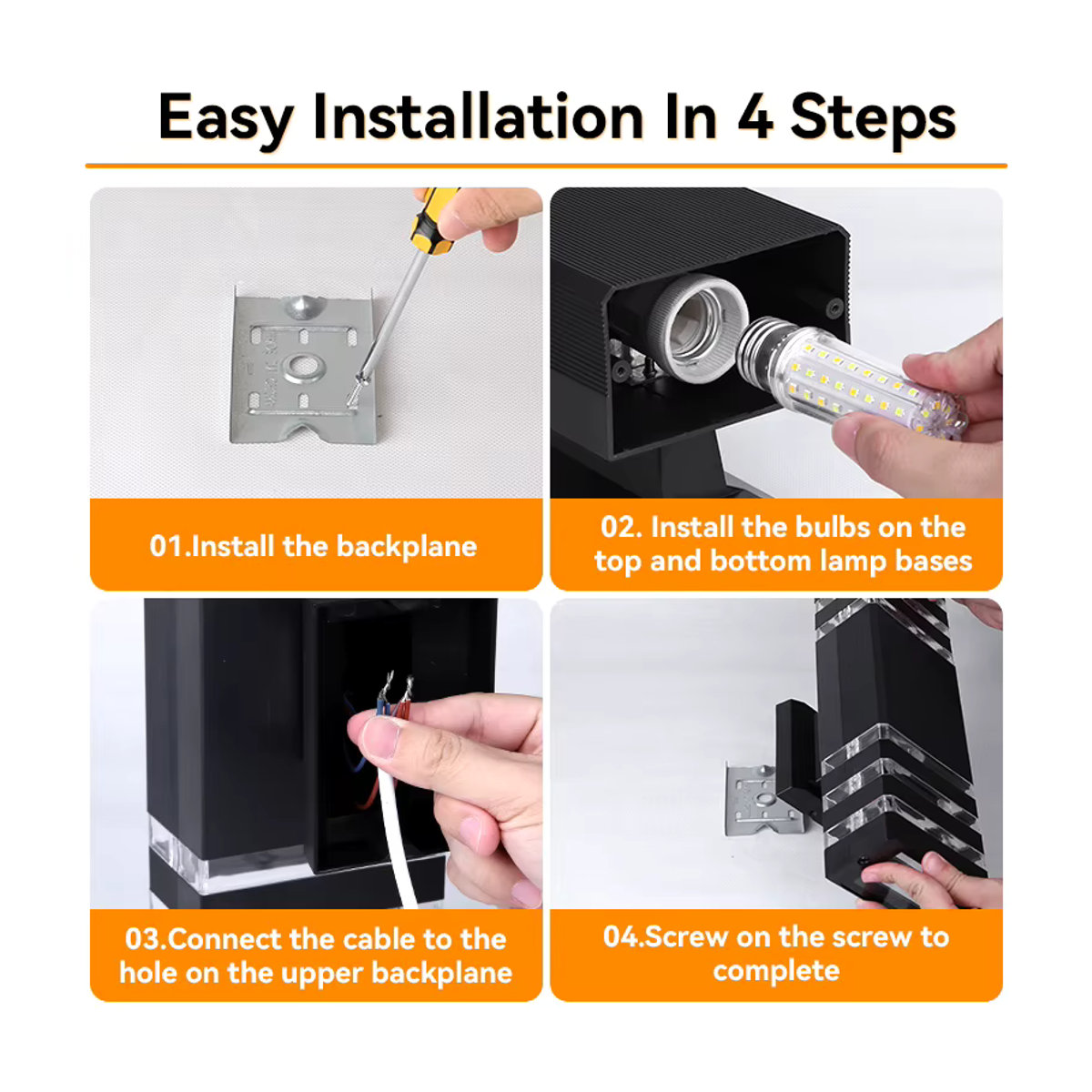 Easy Installation In 4 Steps

01.Install the backplane

02. Install the bulbs on the top and bottom lamp bases

03.Connect the cable to the hole on the upper backplane

04.Screw on the screw to complete