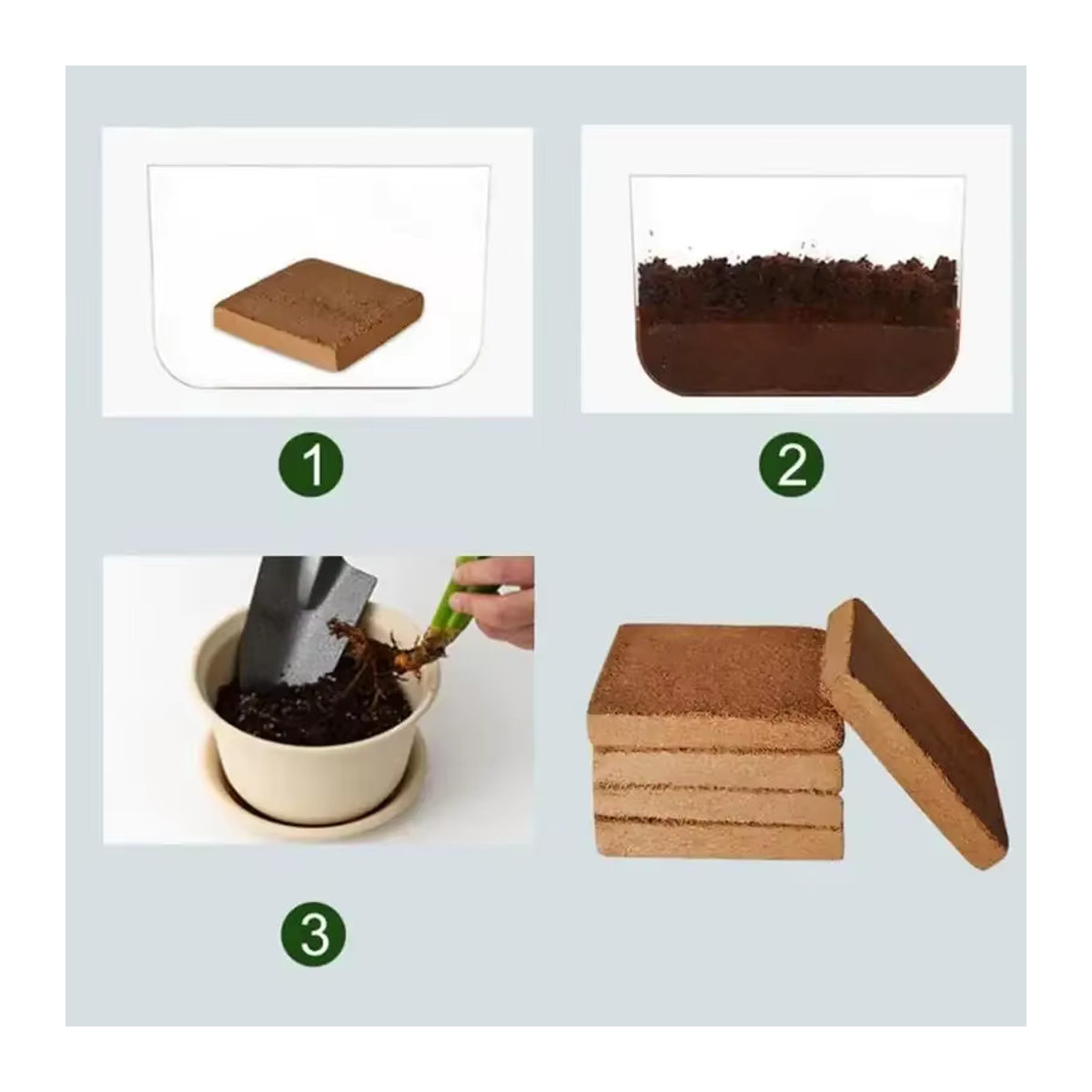 1

2

3