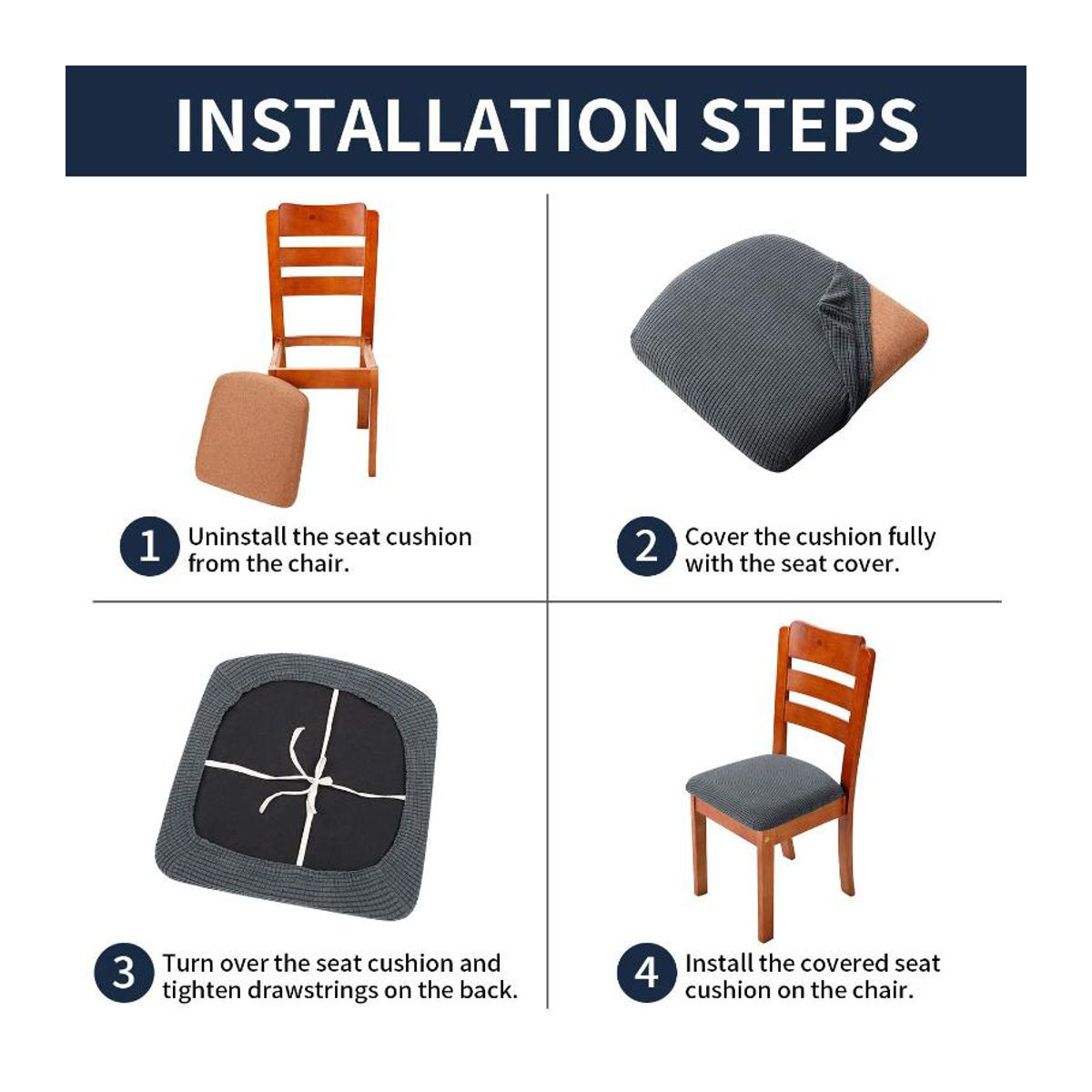 INSTALLATION STEPS

1 Uninstall the seat cushion from the chair.

2 Cover the cushion fully with the seat cover.

3 Turn over the seat cushion and tighten drawstrings on the back.

4 Install the covered seat cushion on the chair.