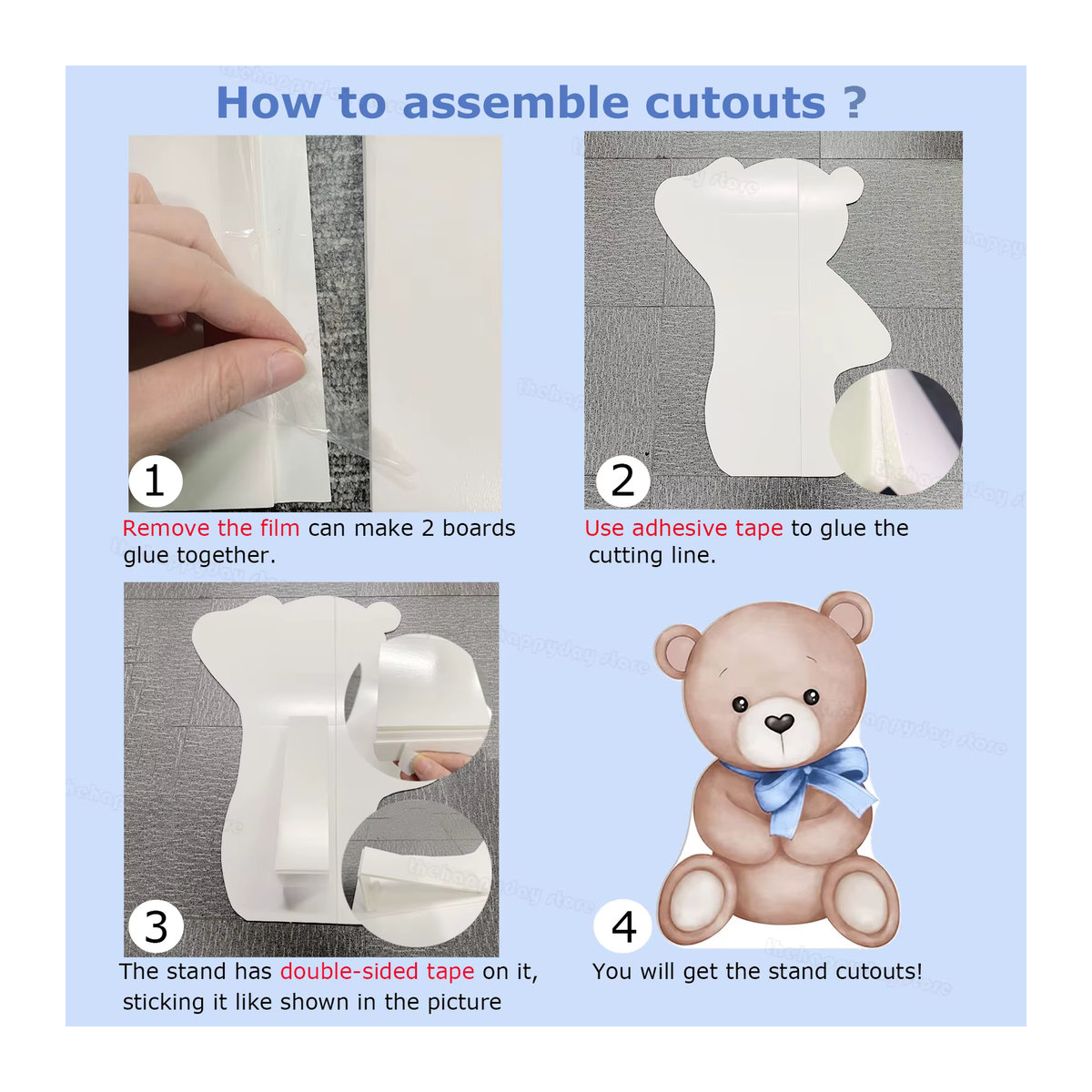 How to assemble cutouts ?

1

Remove the film can make 2 boards glue together.

2

Use adhesive tape to glue the cutting line.

3

The stand has double-sided tape on it, sticking it like shown in the picture

4

You will get the stand cutouts!

thehappyday store