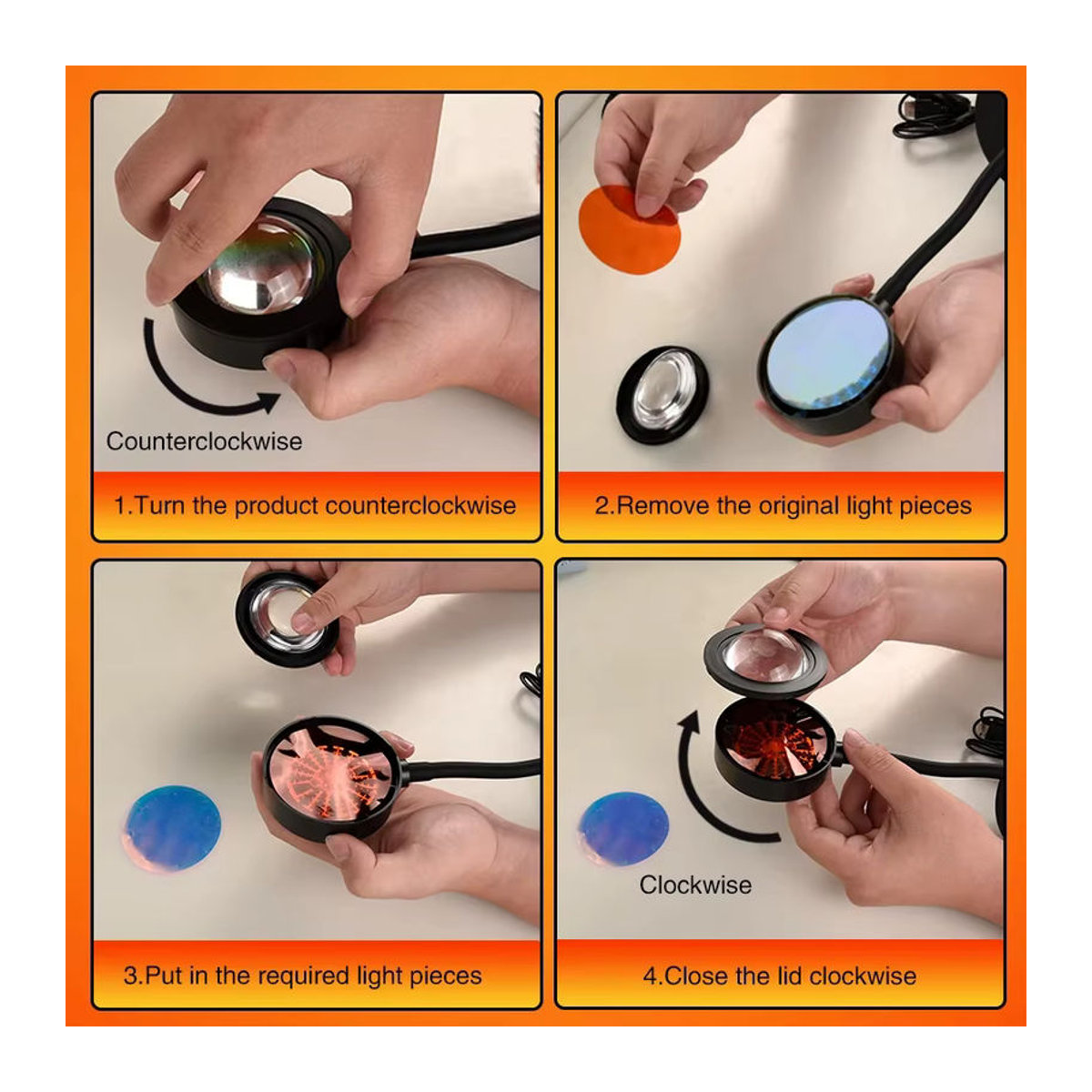 Counterclockwise

1.Turn the product counterclockwise

2.Remove the original light pieces

3.Put in the required light pieces

Clockwise

4.Close the lid clockwise