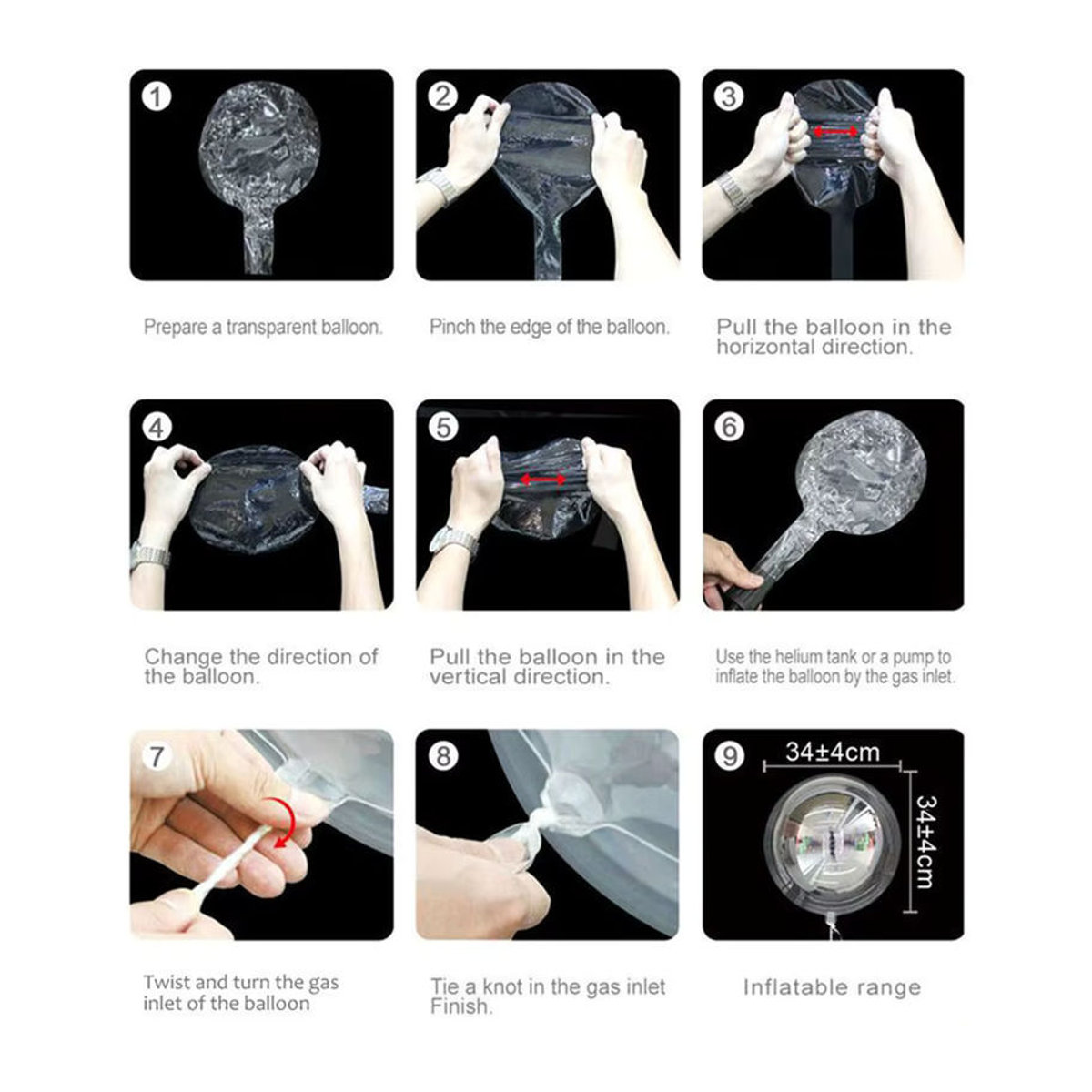 1

Prepare a transparent balloon.

2

Pinch the edge of the balloon.

3

Pull the balloon in the horizontal direction.

4

Change the direction of the balloon.

5

Pull the balloon in the vertical direction.

6

Use the helium tank or a pump to inflate the balloon by the gas inlet.

7

Twist and turn the gas inlet of the balloon

8

Tie a knot in the gas inlet Finish.

9

34±4cm

34±4cm

Inflatable range