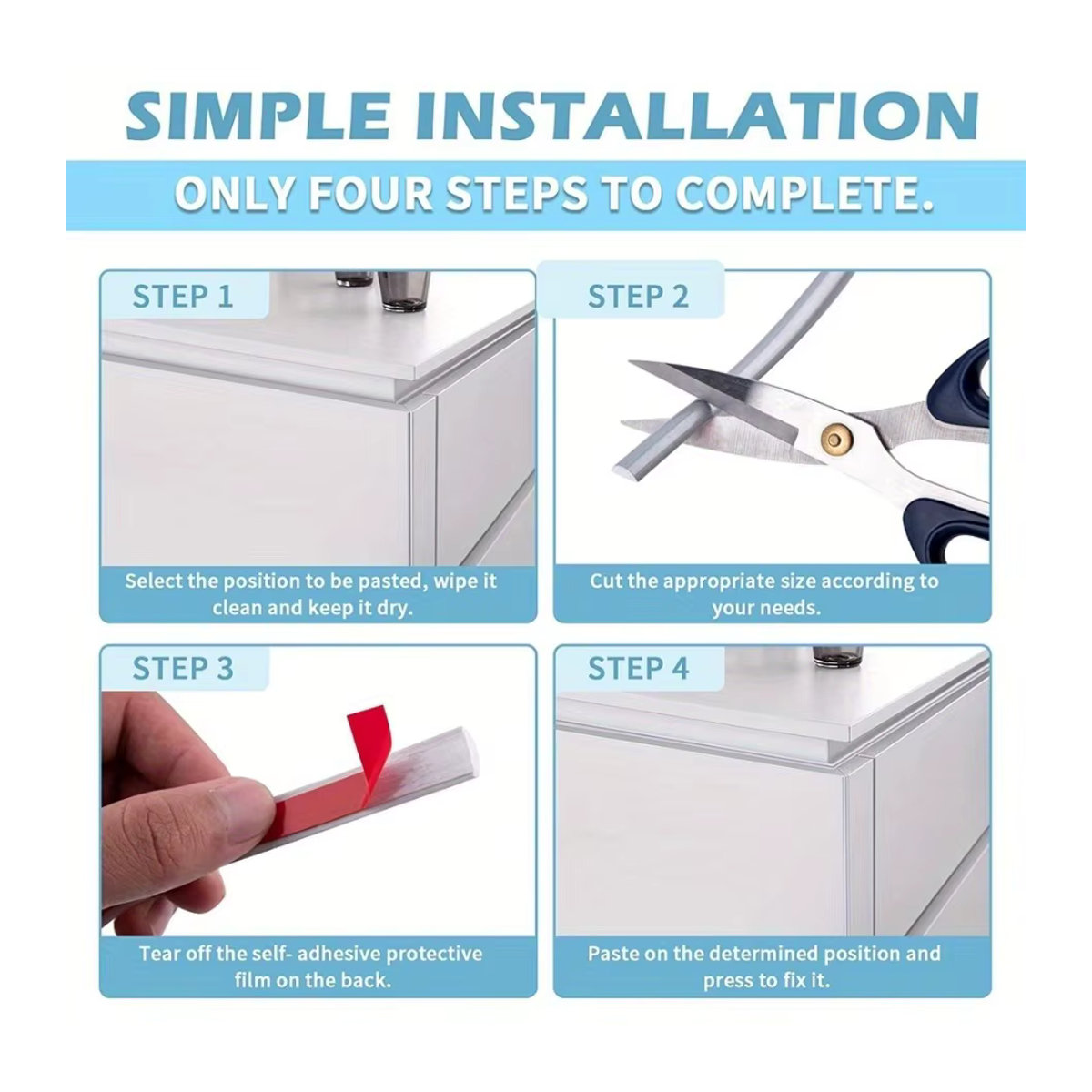 SIMPLE INSTALLATION

ONLY FOUR STEPS TO COMPLETE.

STEP 1

Select the position to be pasted, wipe it clean and keep it dry.

STEP 2

Cut the appropriate size according to your needs.

STEP 3

Tear off the self- adhesive protective film on the back.

STEP 4

Paste on the determined position and press to fix it.