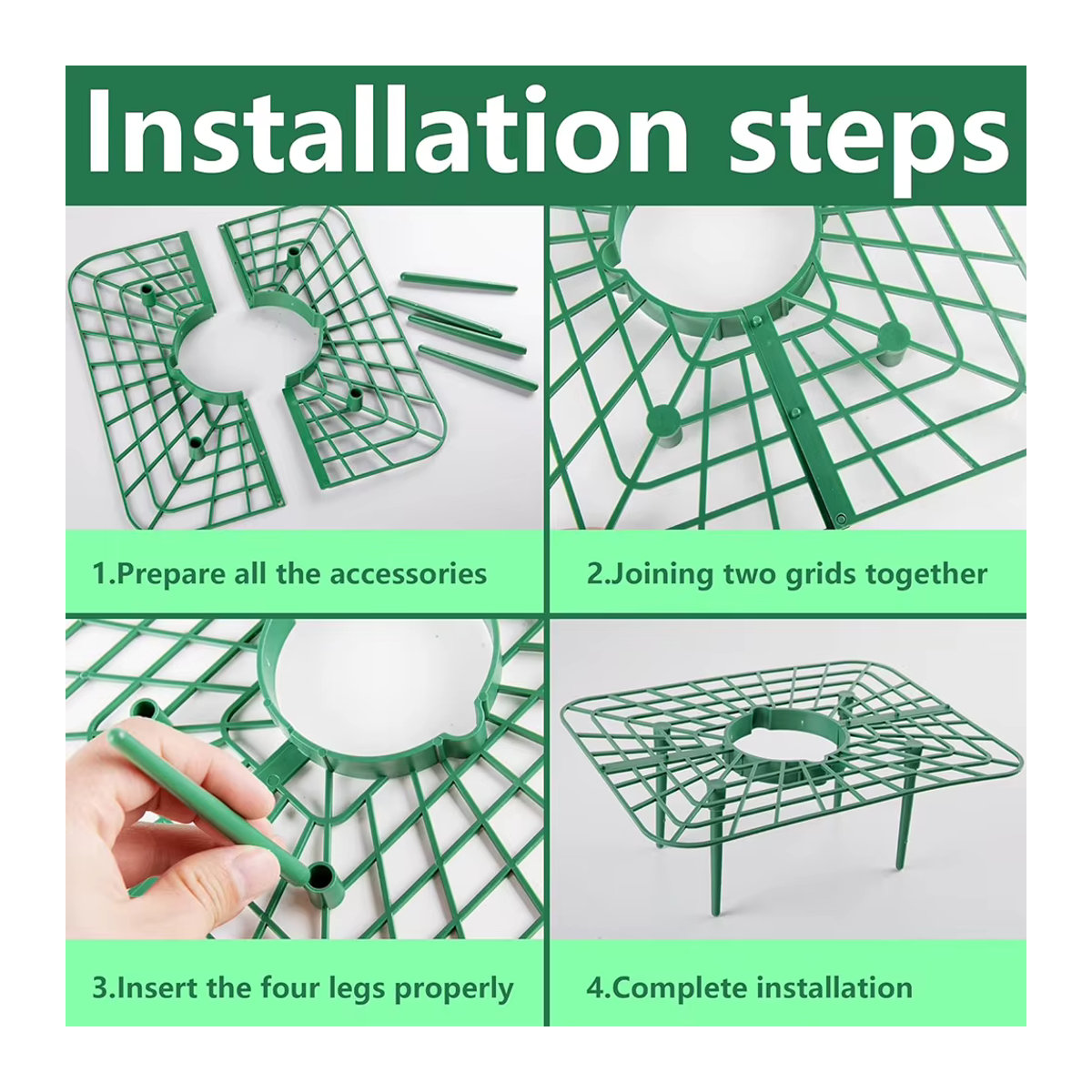 Installation steps

1.Prepare all the accessories

2.Joining two grids together

3.Insert the four legs properly

4.Complete installation