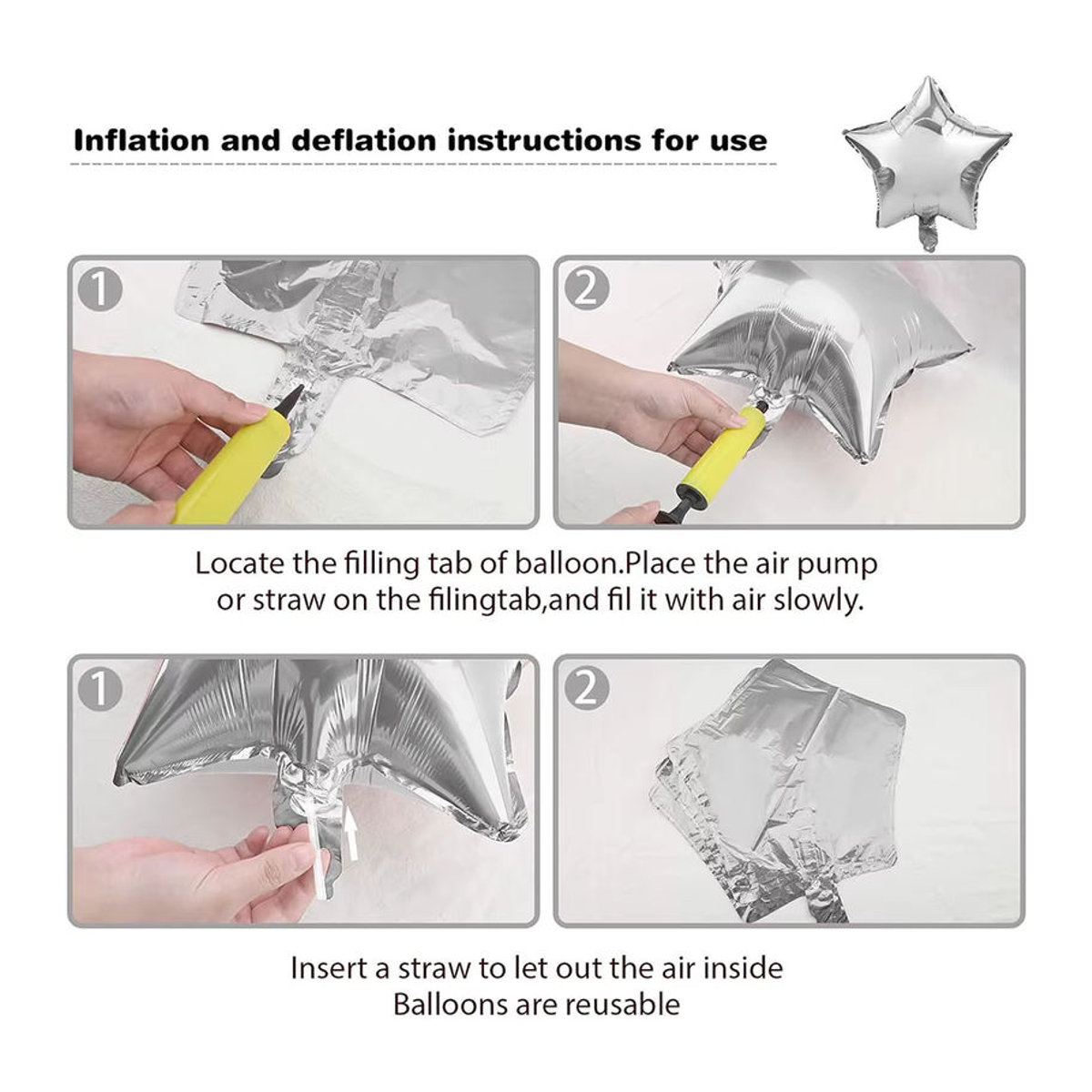 Inflation and deflation instructions for use

1

2

Locate the filling tab of balloon.Place the air pump or straw on the filingtab,and fil it with air slowly.

1

2

Insert a straw to let out the air inside
Balloons are reusable